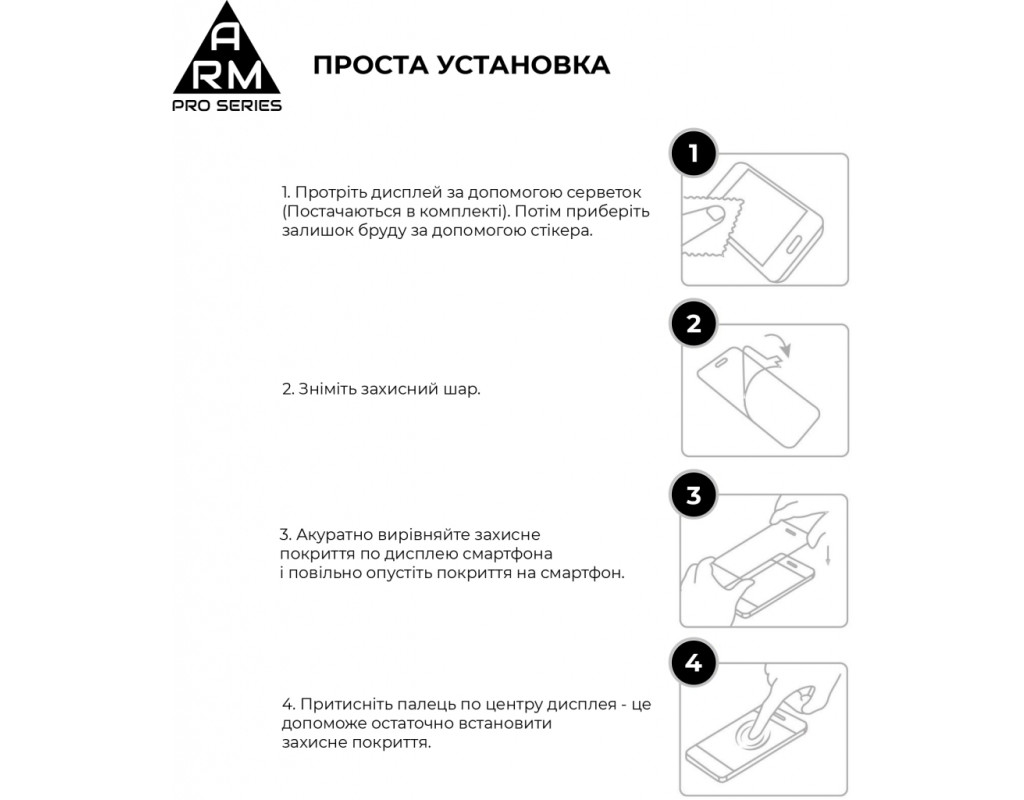 A
RM
PRO SERIES

ПРОСТА УСТАНОВКА

1

1. Протріть дисплей за допомогою серветок (Постачаються в комплекті). Потім приберіть залишок бруду за допомогою стікера.

2

2. Зніміть захисний шар.

3

3. Акуратно вирівняйте захисне покриття по дисплею смартфона і повільно опустіть покриття на смартфон.

4

4. Притисніть палець по центру дисплея - це допоможе остаточно встановити захисне покриття.