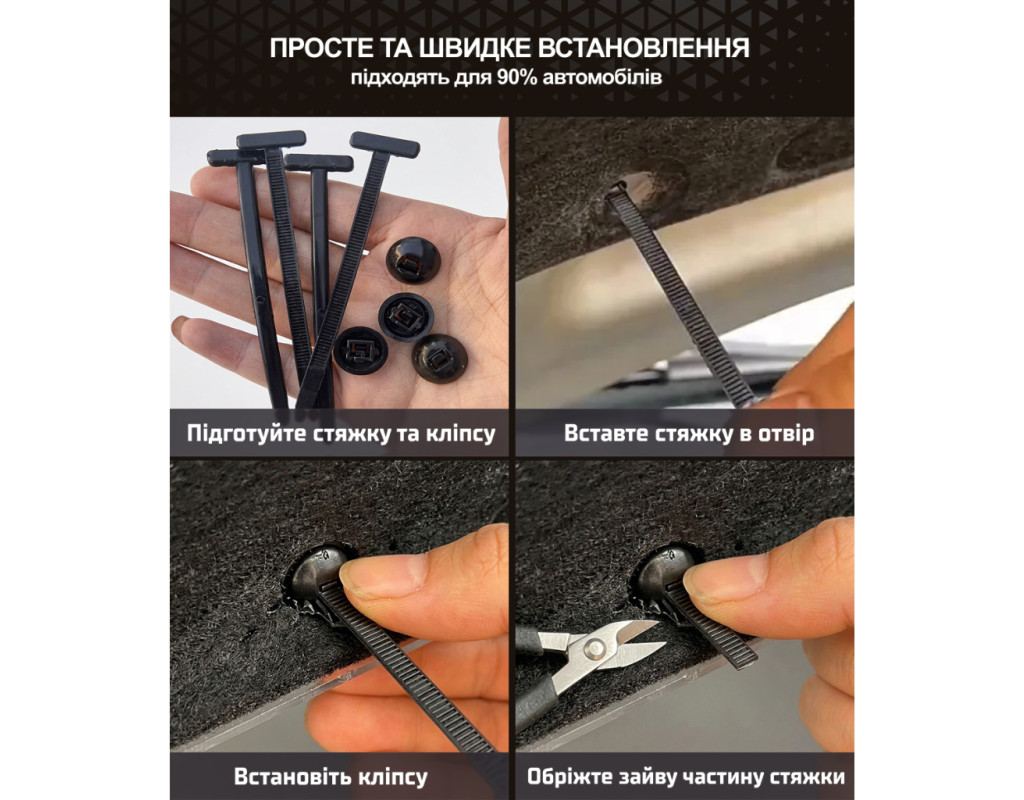 ПРОСТЕ ТА ШВИДКЕ ВСТАНОВЛЕННЯ
підходять для 90% автомобілів

Підготуйте стяжку та кліпсу

Вставте стяжку в отвір

Встановіть кліпсу

Обріжте зайву частину стяжки