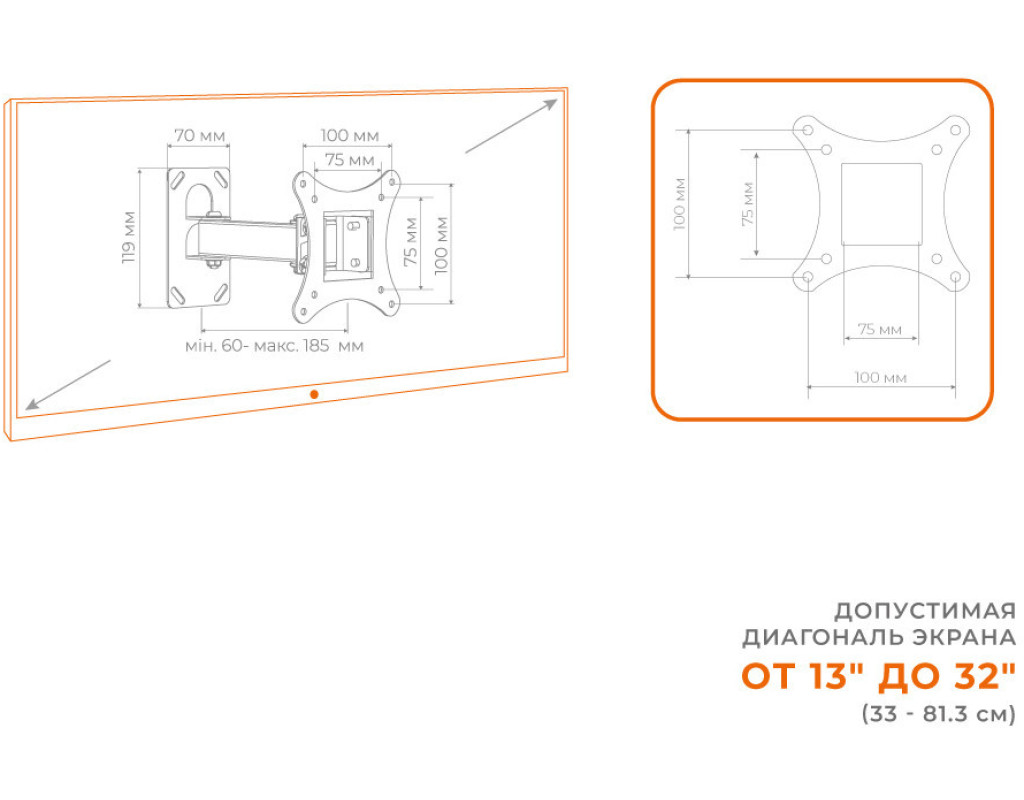 70 мм
100 мм
75 мм
119 мм
75 мм
100 мм
мін. 60- макс. 185 мм

100 мм
75 мм
75 мм
100 мм

ДОПУСТИМАЯ
ДИАГОНАЛЬ ЭКРАНА
ОТ 13" ДО 32"
(33 - 81.3 см)