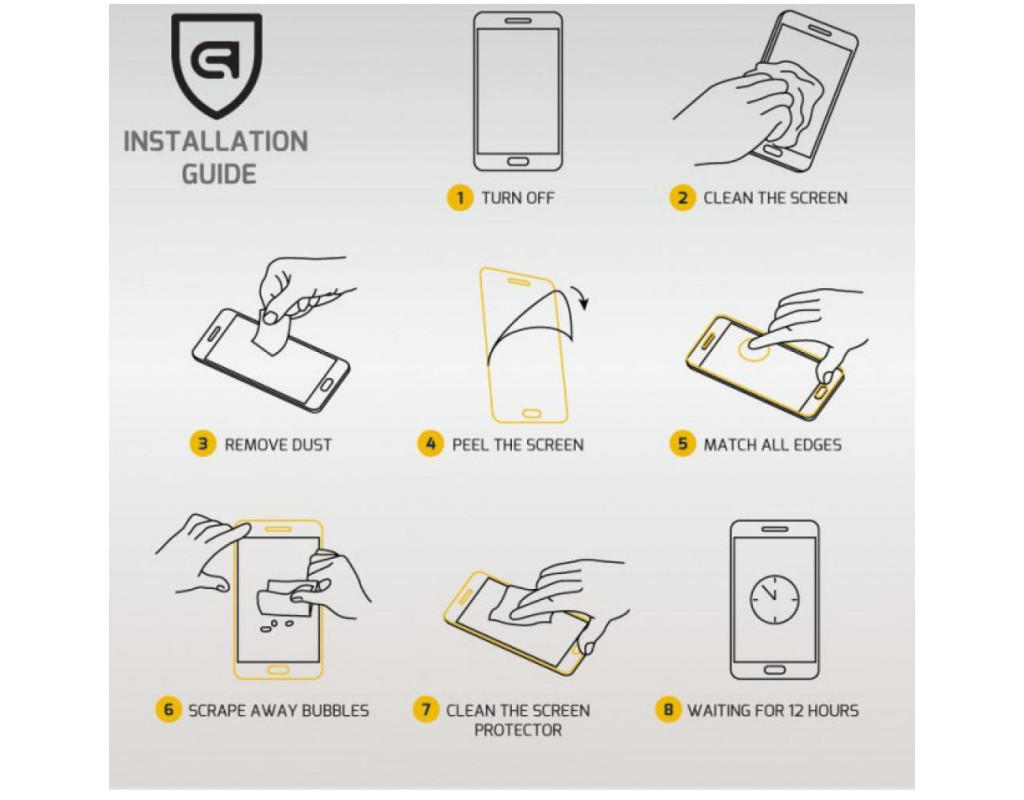 INSTALLATION GUIDE

1 TURN OFF

2 CLEAN THE SCREEN

3 REMOVE DUST

4 PEEL THE SCREEN

5 MATCH ALL EDGES

6 SCRAPE AWAY BUBBLES

7 CLEAN THE SCREEN PROTECTOR

8 WAITING FOR 12 HOURS