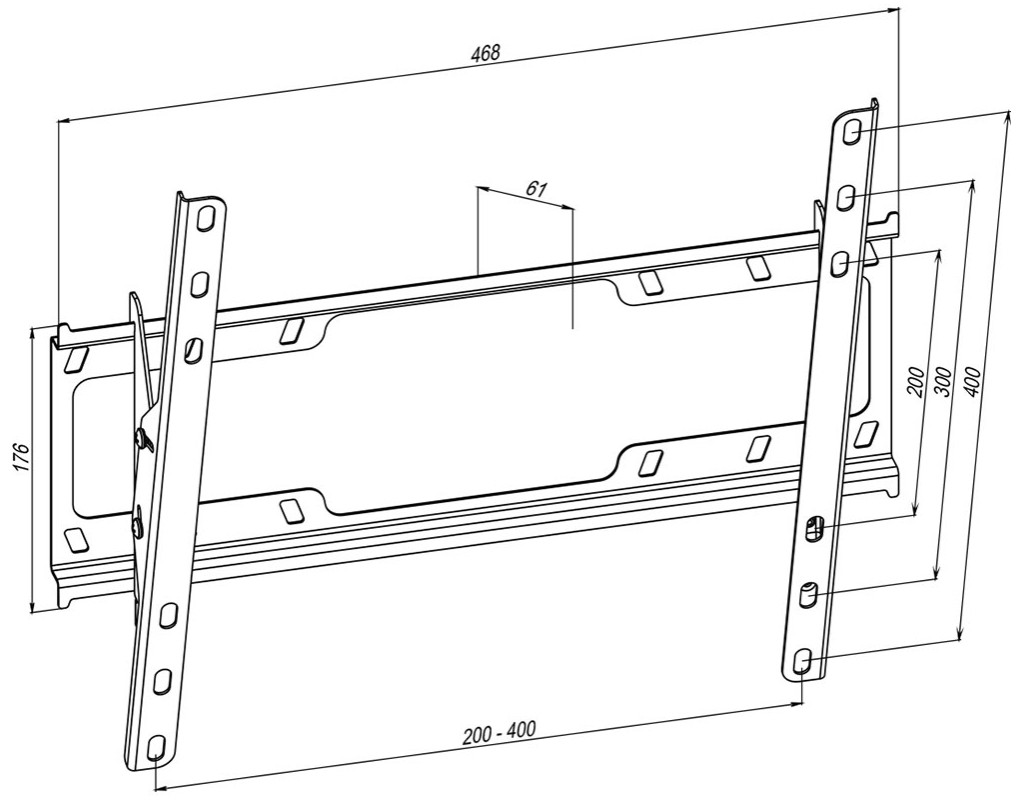 468

61

176

200

300

400

200 - 400