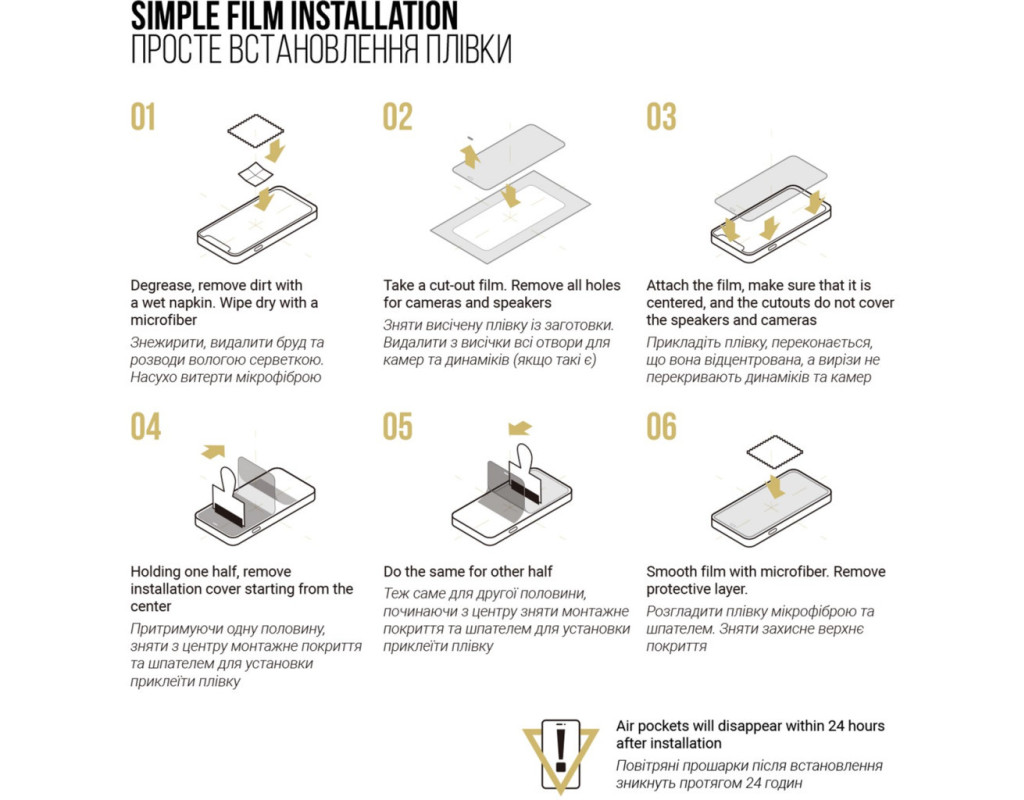 SIMPLE FILM INSTALLATION
ПРОСТЕ ВСТАНОВЛЕННЯ ПЛІВКИ

01

Degrease, remove dirt with a wet napkin. Wipe dry with a microfiber

Знежирити, видалити бруд та розводи вологою серветкою. Насухо витерти мікрофіброю

02

Take a cut-out film. Remove all holes for cameras and speakers

Зняти висічену плівку із заготовки. Видалити з висічки всі отвори для камер та динаміків (якщо такі є)

03

Attach the film, make sure that it is centered, and the cutouts do not cover the speakers and cameras

Прикладіть плівку, переконається, що вона відцентрована, а вирізи не перекривають динаміків та камер

04

Holding one half, remove installation cover starting from the center

Притримуючи одну половину, зняти з центру монтажне покриття та шпателем для установки приклеїти плівку

05

Do the same for other half

Теж саме для другої половини, починаючи з центру зняти монтажне покриття та шпателем для установки приклеїти плівку

06

Smooth film with microfiber. Remove protective layer.

Розгладити плівку мікрофіброю та шпателем. Зняти захисне верхнє покриття

Air pockets will disappear within 24 hours after installation

Повітряні прошарки після встановлення зникнуть протягом 24 годин