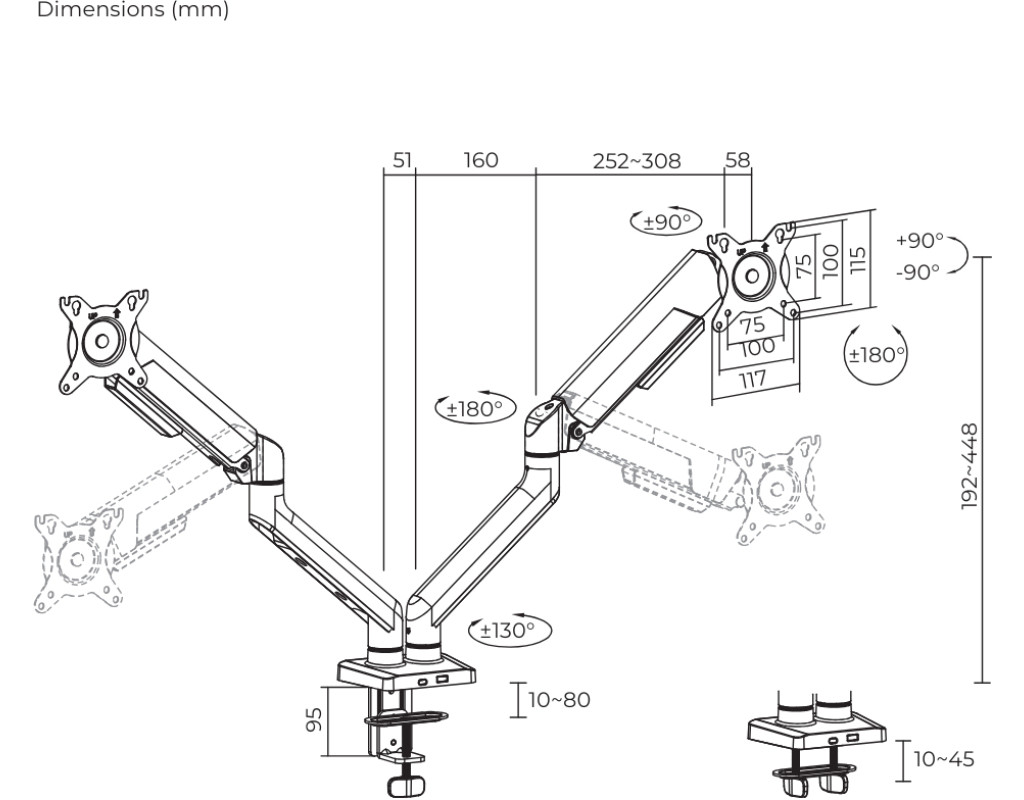 Dimensions (mm)

51
160
252~308
58
±90°
75
100
115
+90°
-90°
75
100
117
±180°
±180°
192~448
±130°
95
10~80
10~45