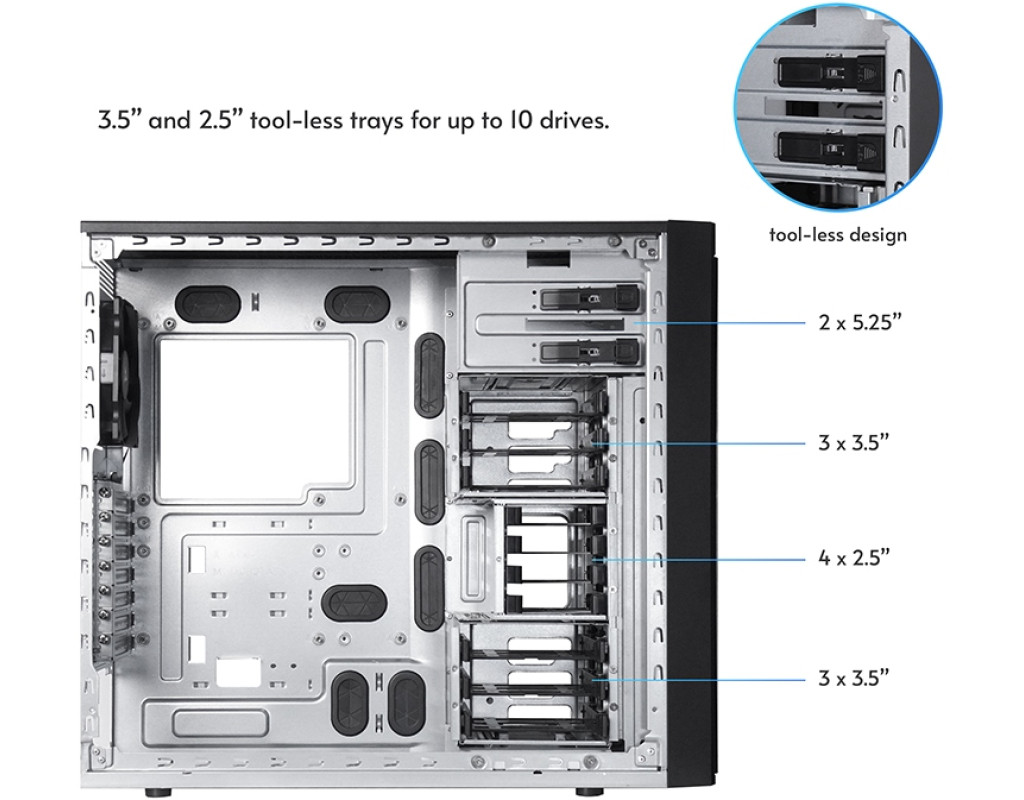 3.5” and 2.5” tool-less trays for up to 10 drives.

tool-less design

2 x 5.25”

3 x 3.5”

4 x 2.5”

3 x 3.5”