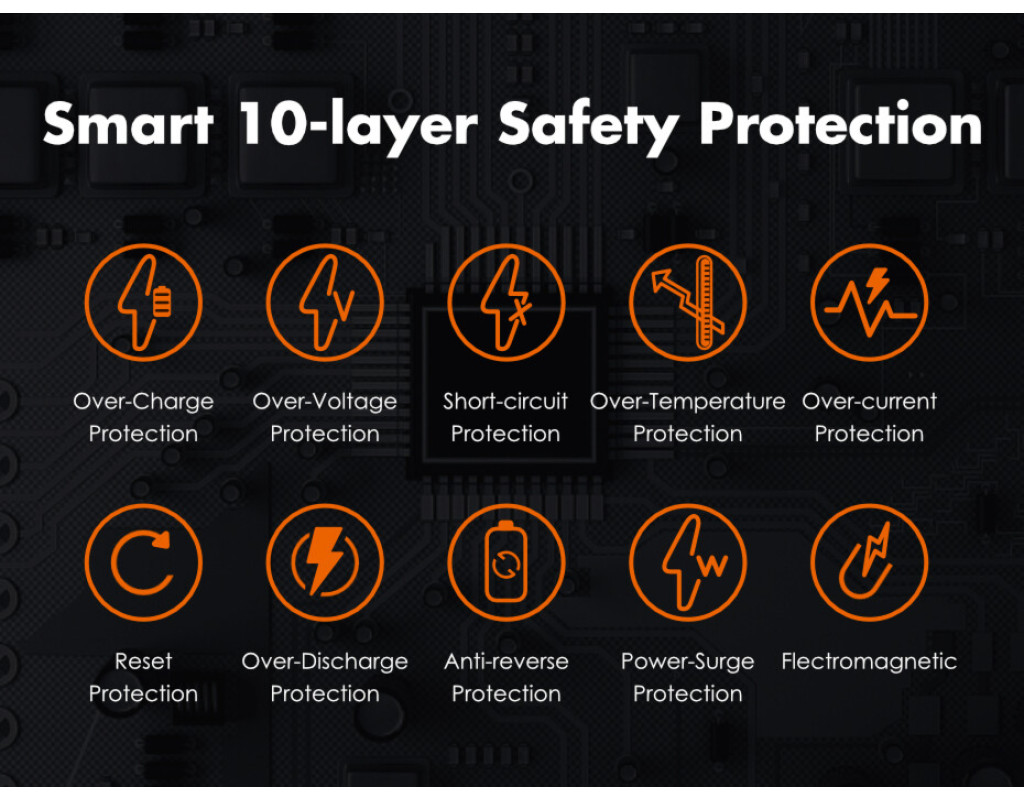 Smart 10-layer Safety Protection

Over-Charge Protection

Over-Voltage Protection

Short-circuit Protection

Over-Temperature Protection

Over-current Protection

Reset Protection

Over-Discharge Protection

Anti-reverse Protection

Power-Surge Protection

Flectromagnetic