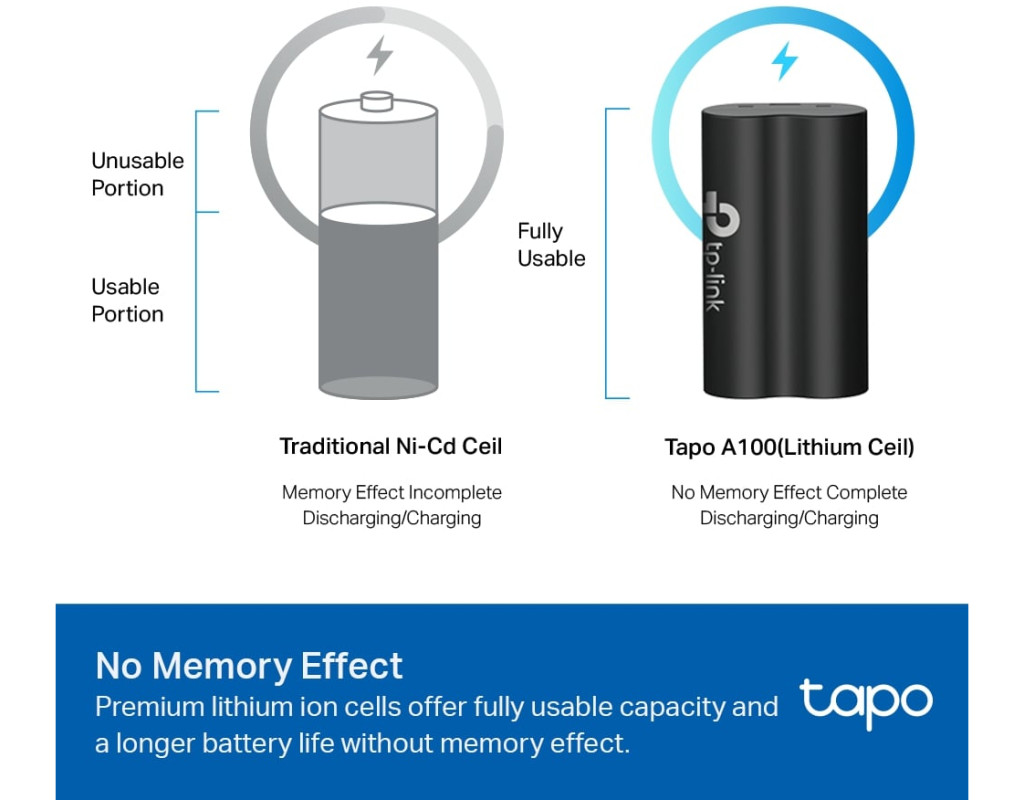 Unusable Portion

Usable Portion

Traditional Ni-Cd Ceil

Memory Effect Incomplete Discharging/Charging

Fully Usable

tp-link

Tapo A100(Lithium Ceil)

No Memory Effect Complete Discharging/Charging

No Memory Effect

Premium lithium ion cells offer fully usable capacity and a longer battery life without memory effect.

tapo