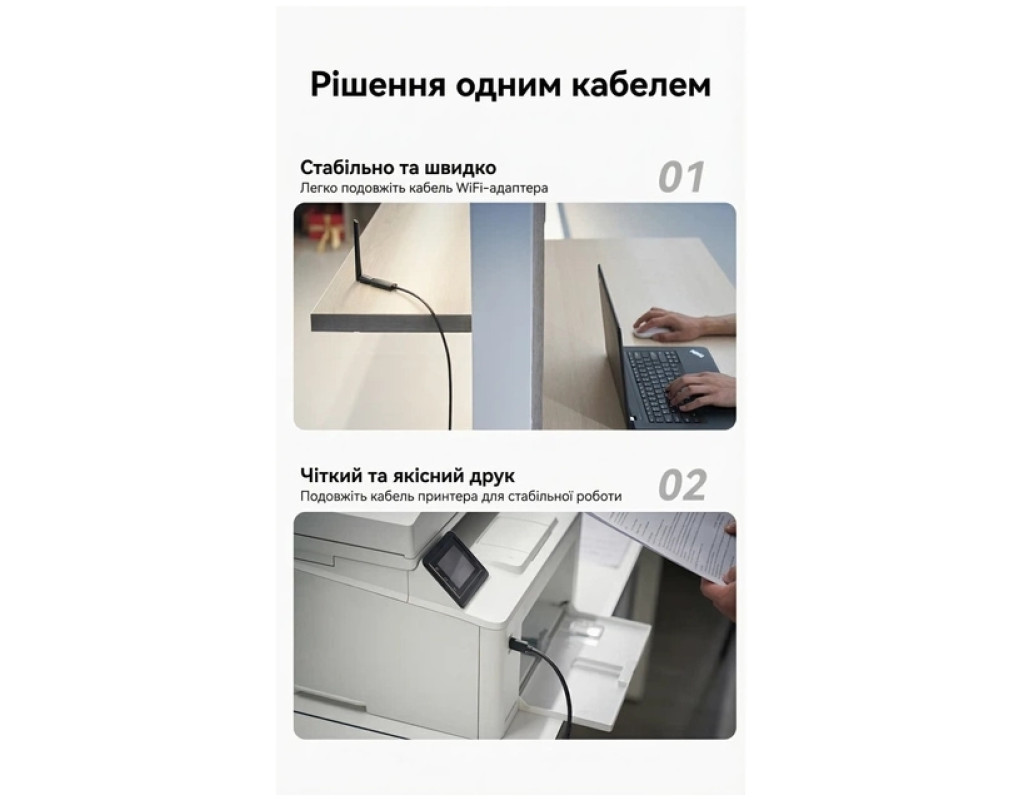 Рішення одним кабелем

Стабільно та швидко
Легко подовжіть кабель WiFi-адаптера

01

Чіткий та якісний друк
Подовжіть кабель принтера для стабільної роботи

02