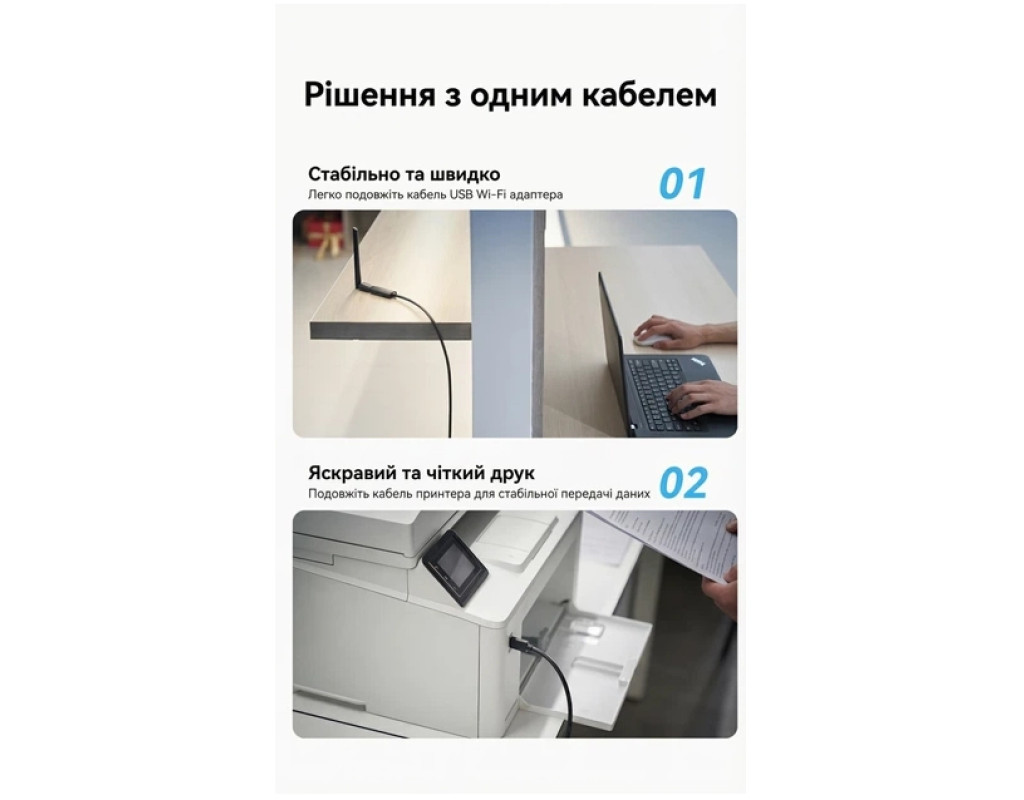 Рішення з одним кабелем

Стабільно та швидко
Легко подовжіть кабель USB Wi-Fi адаптера

01

Яскравий та чіткий друк
Подовжіть кабель принтера для стабільної передачі даних

02