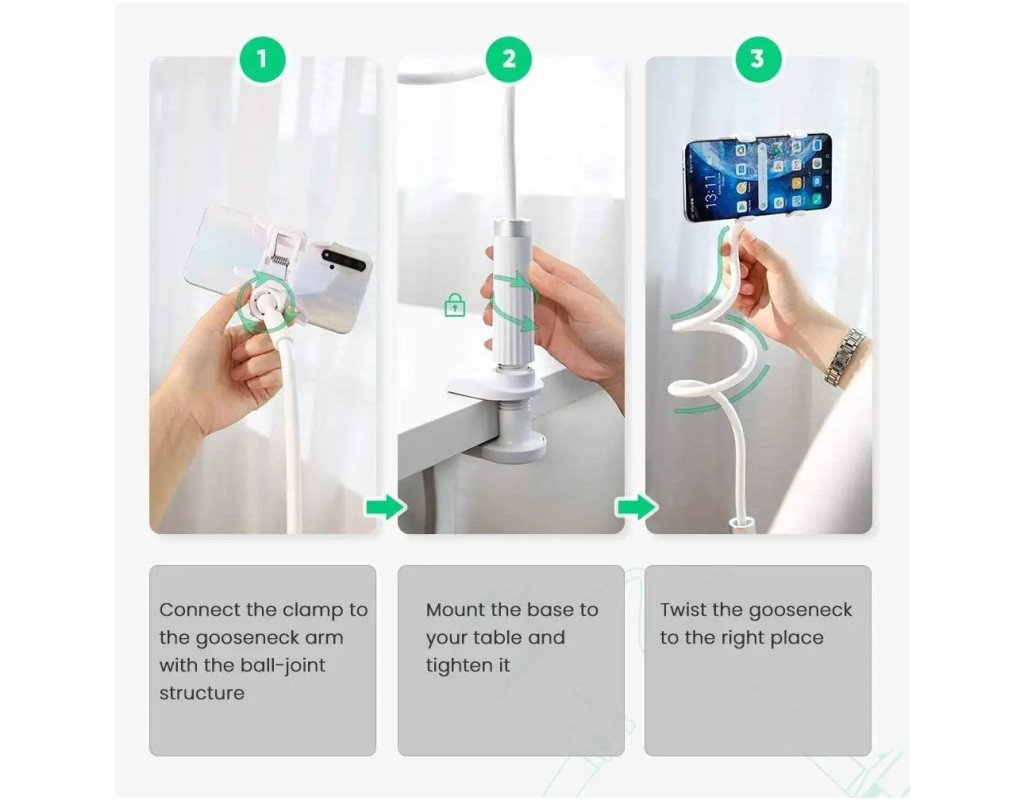 1

2

3

13:11

Connect the clamp to the gooseneck arm with the ball-joint structure

Mount the base to your table and tighten it

Twist the gooseneck to the right place