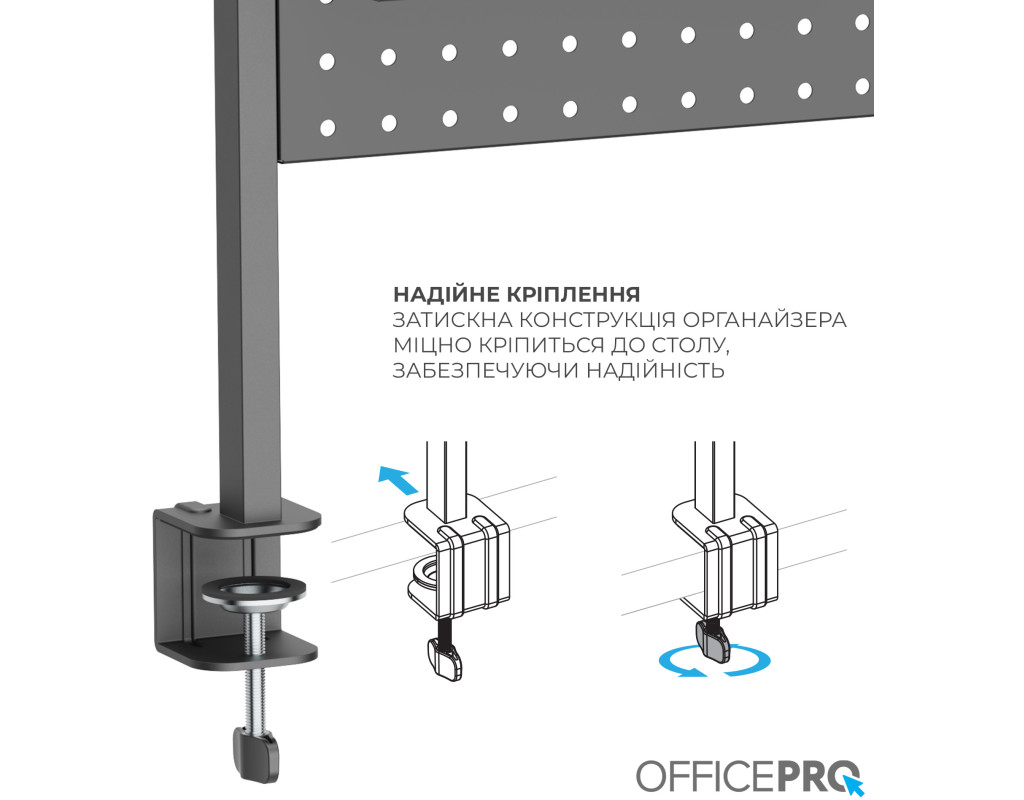 НАДІЙНЕ КРІПЛЕННЯ
ЗАТИСКНА КОНСТРУКЦІЯ ОРГАНАЙЗЕРА МІЦНО КРІПИТЬСЯ ДО СТОЛУ, ЗАБЕЗПЕЧУЮЧИ НАДІЙНІСТЬ

OFFICEPRO