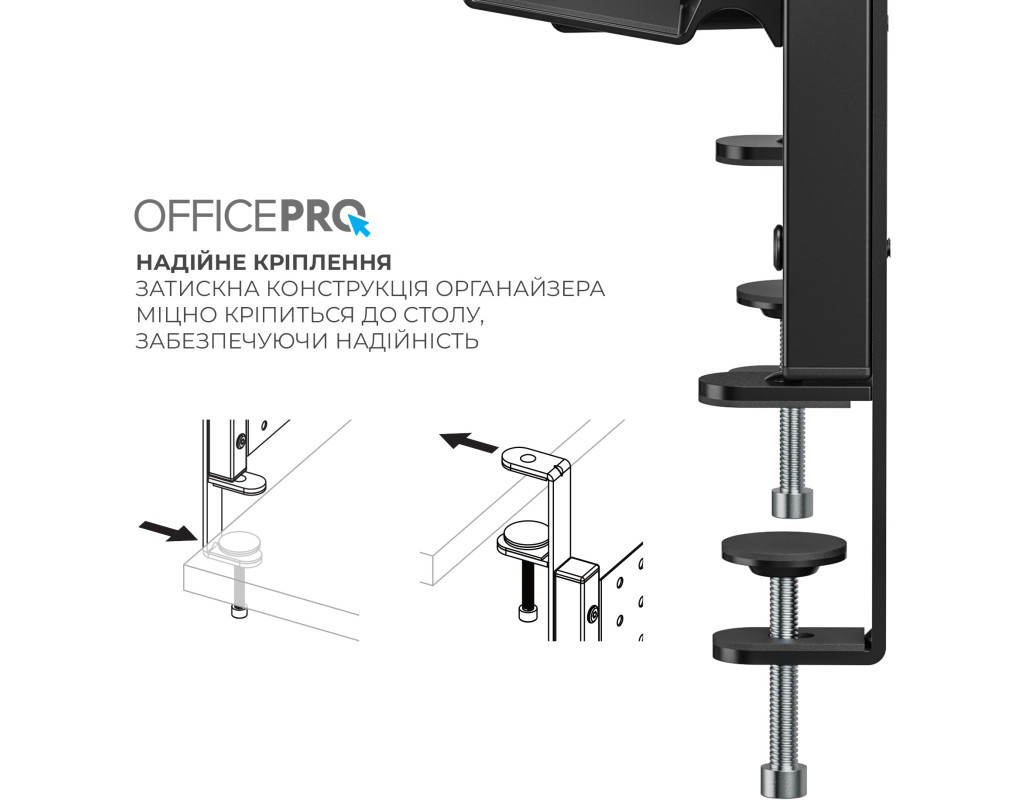 OFFICEPRO

НАДІЙНЕ КРІПЛЕННЯ
ЗАТИСКНА КОНСТРУКЦІЯ ОРГАНАЙЗЕРА МІЦНО КРІПИТЬСЯ ДО СТОЛУ, ЗАБЕЗПЕЧУЮЧИ НАДІЙНІСТЬ