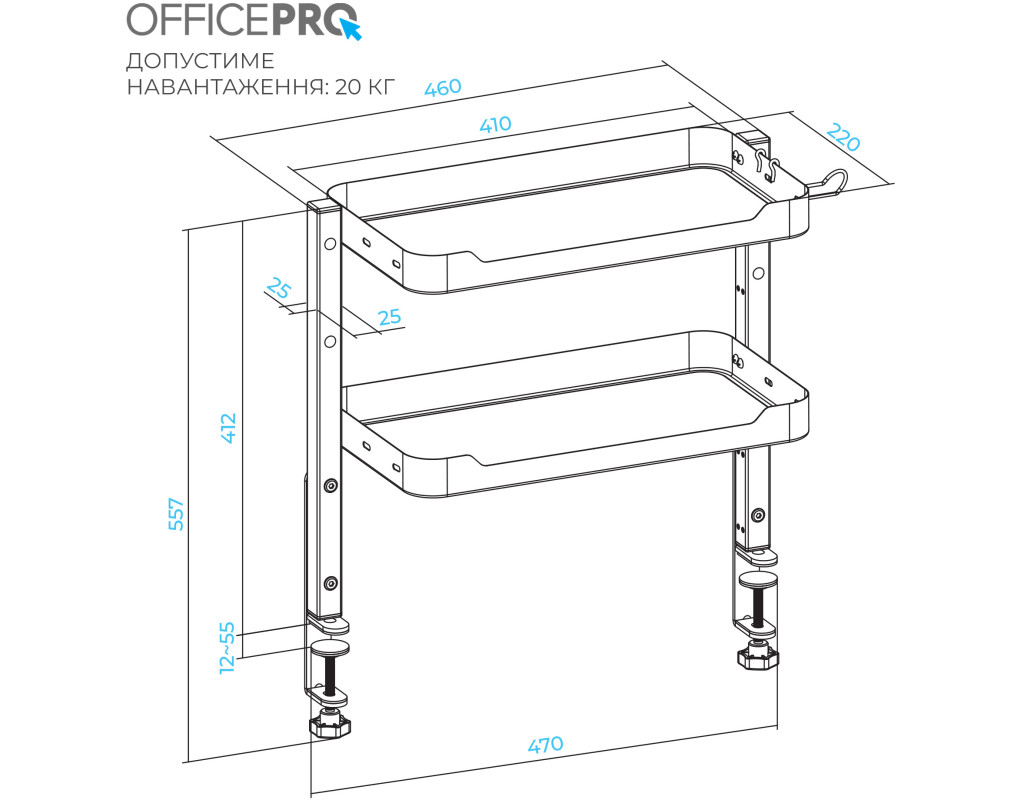 OFFICEPRO

ДОПУСТИМЕ НАВАНТАЖЕННЯ: 20 КГ

460

410

220

25

25

412

557

12~55

470