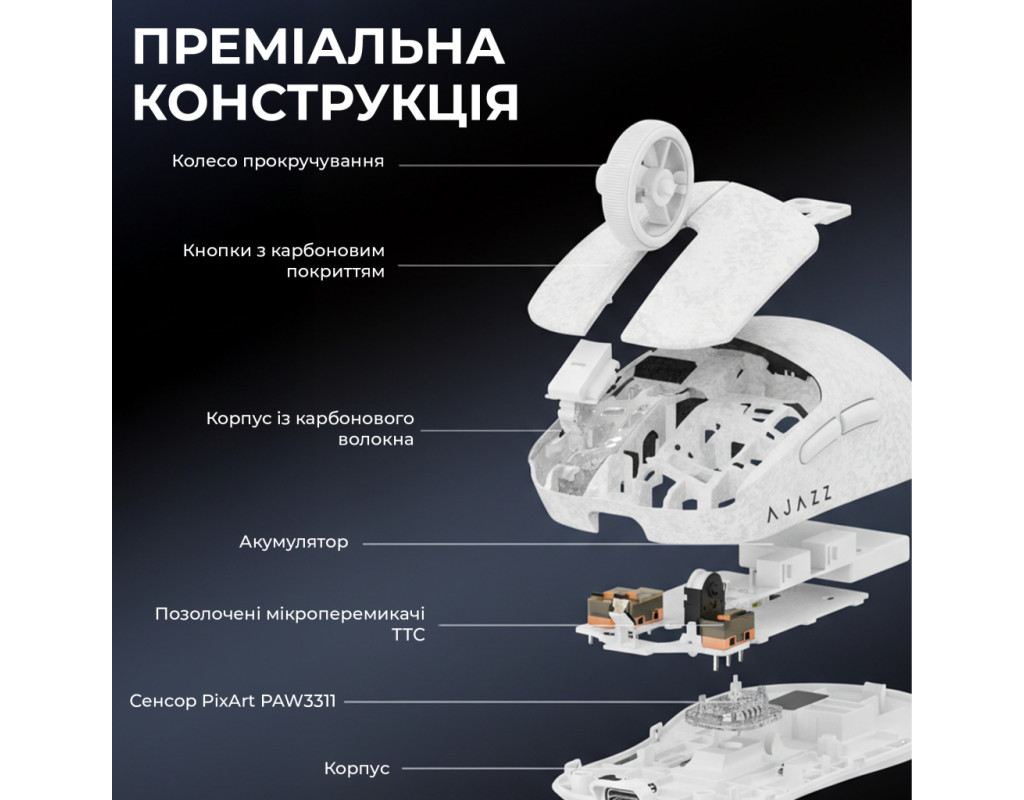 ПРЕМІАЛЬНА КОНСТРУКЦІЯ

Колесо прокручування

Кнопки з карбоновим покриттям

Корпус із карбонового волокна

AJAZZ

Акумулятор

Позолочені мікроперемикачі TTC

Сенсор PixArt PAW3311

Корпус