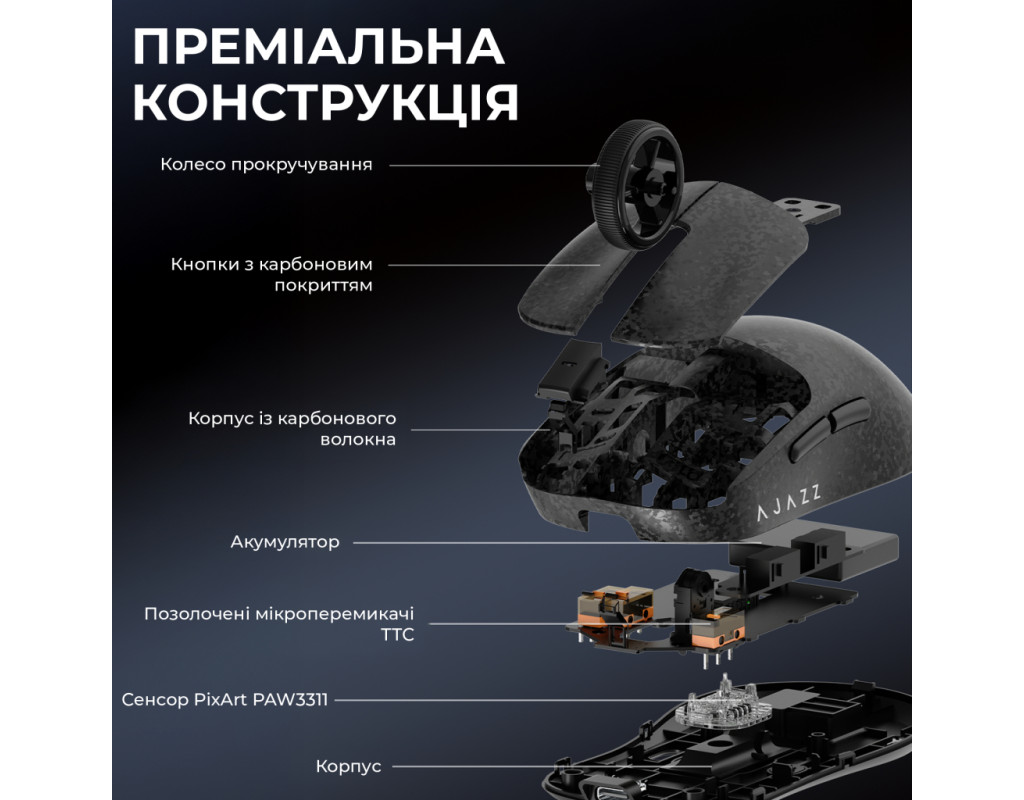 ПРЕМІАЛЬНА КОНСТРУКЦІЯ

Колесо прокручування

Кнопки з карбоновим покриттям

Корпус із карбонового волокна

AJAZZ

Акумулятор

Позолочені мікроперемикачі TTC

Сенсор PixArt PAW3311

Корпус