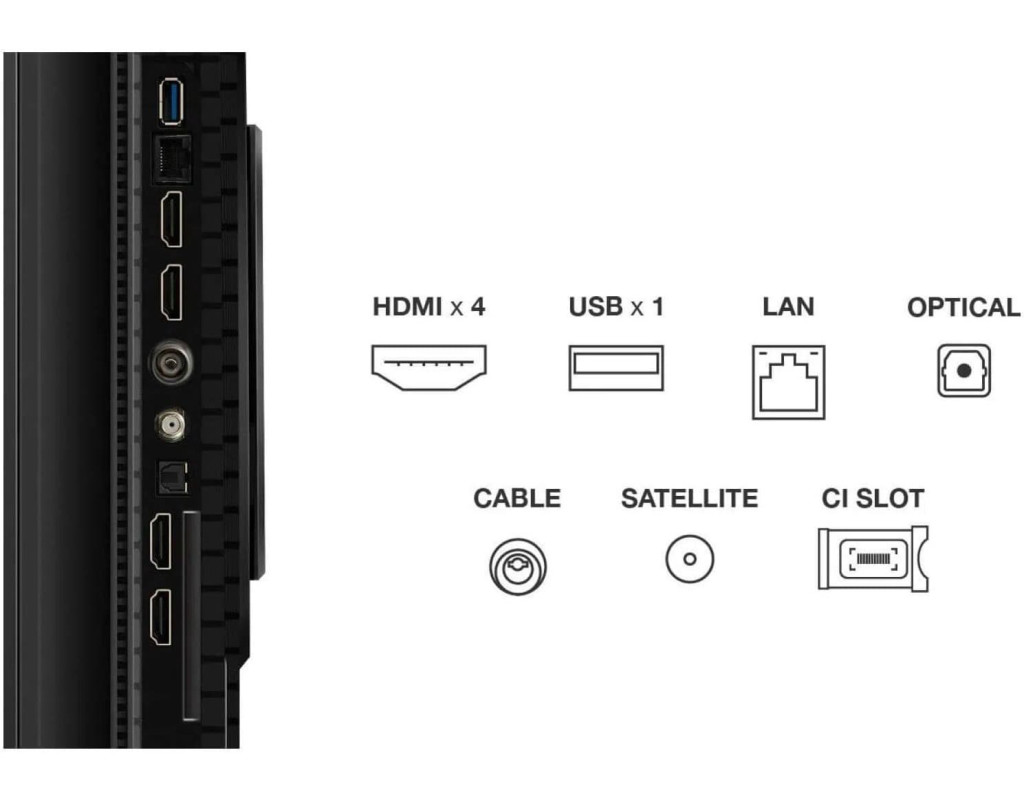 HDMI x 4
USB x 1
LAN
OPTICAL

CABLE
SATELLITE
CI SLOT