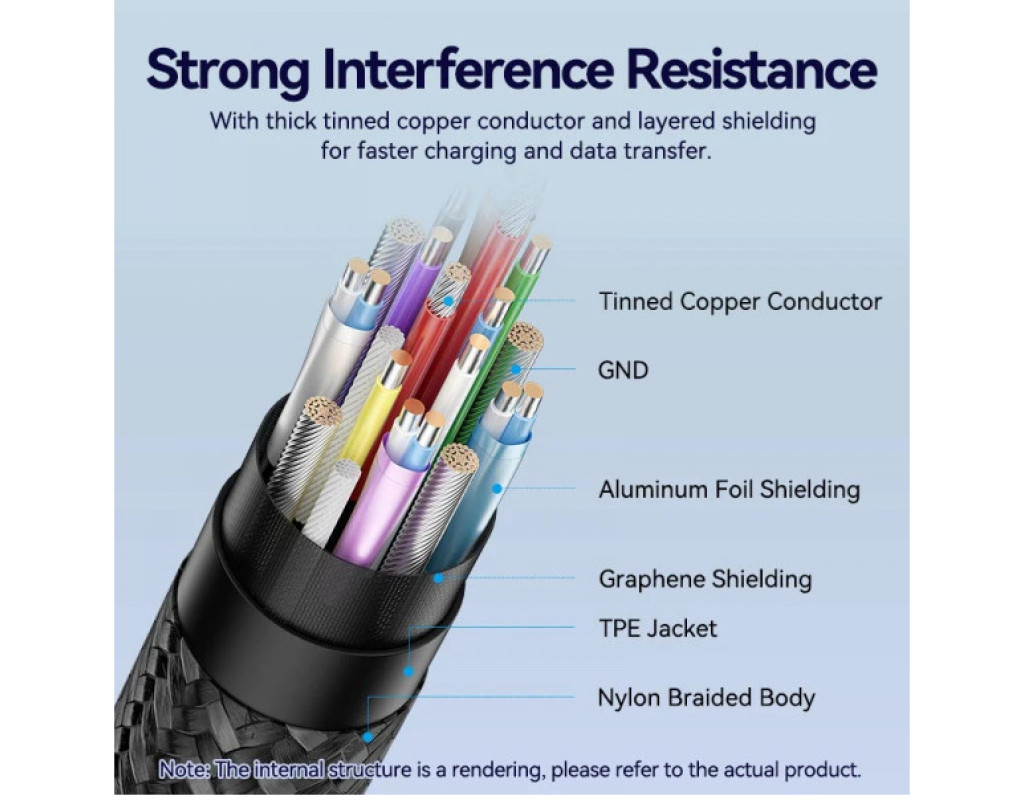 Strong Interference Resistance

With thick tinned copper conductor and layered shielding for faster charging and data transfer.

Tinned Copper Conductor

GND

Aluminum Foil Shielding

Graphene Shielding

TPE Jacket

Nylon Braided Body

Note: The internal structure is a rendering, please refer to the actual product.