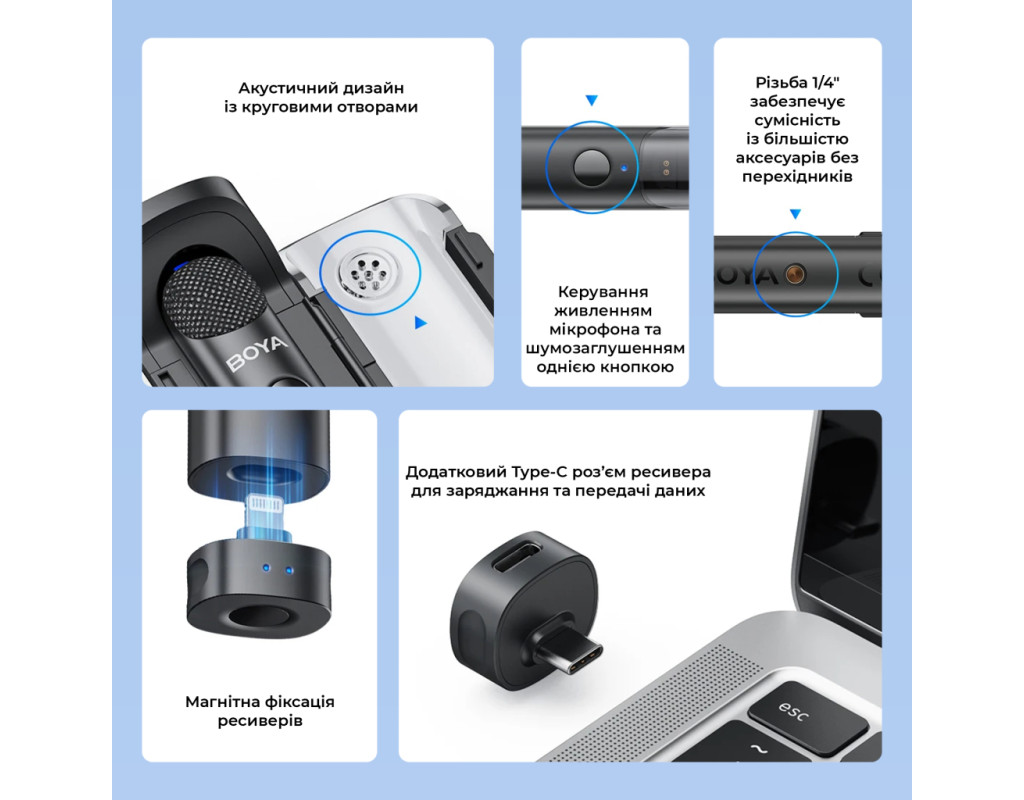 Акустичний дизайн із круговими отворами

BOYA

Керування живленням мікрофона та шумозаглушенням однією кнопкою

Різьба 1/4" забезпечує сумісність із більшістю аксесуарів без перехідників

BOYA

Магнітна фіксація ресиверів

Додатковий Type-C роз'єм ресивера для заряджання та передачі даних

esc

~