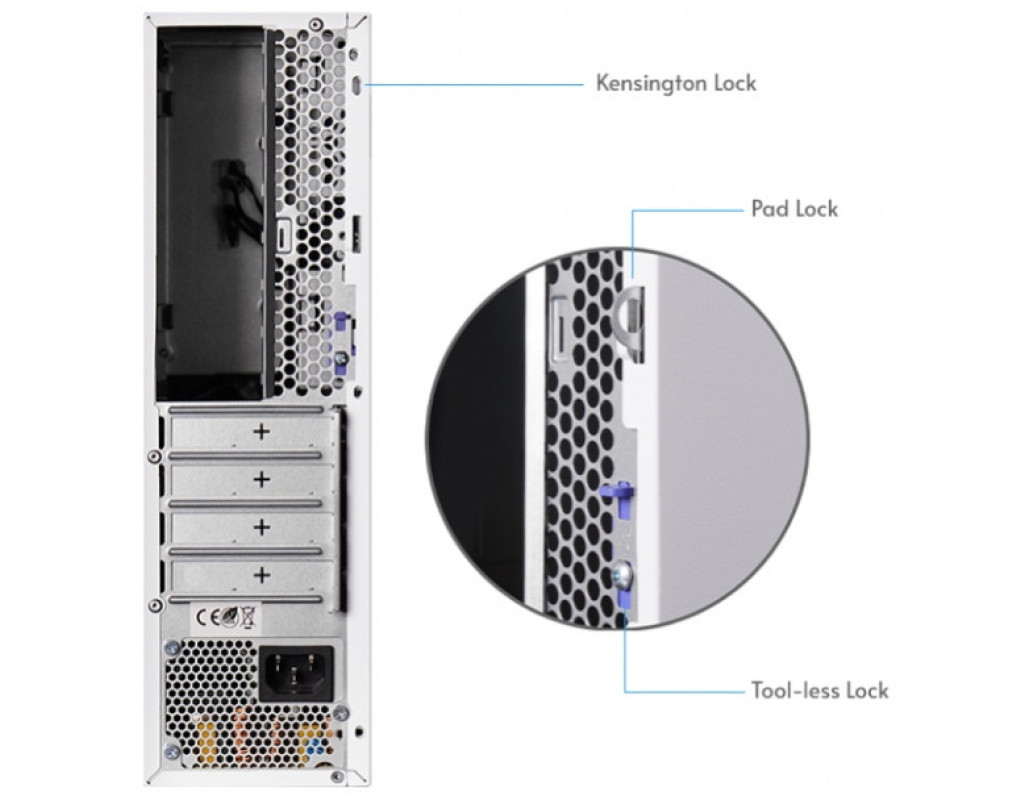 Kensington Lock

Pad Lock

Tool-less Lock

CE