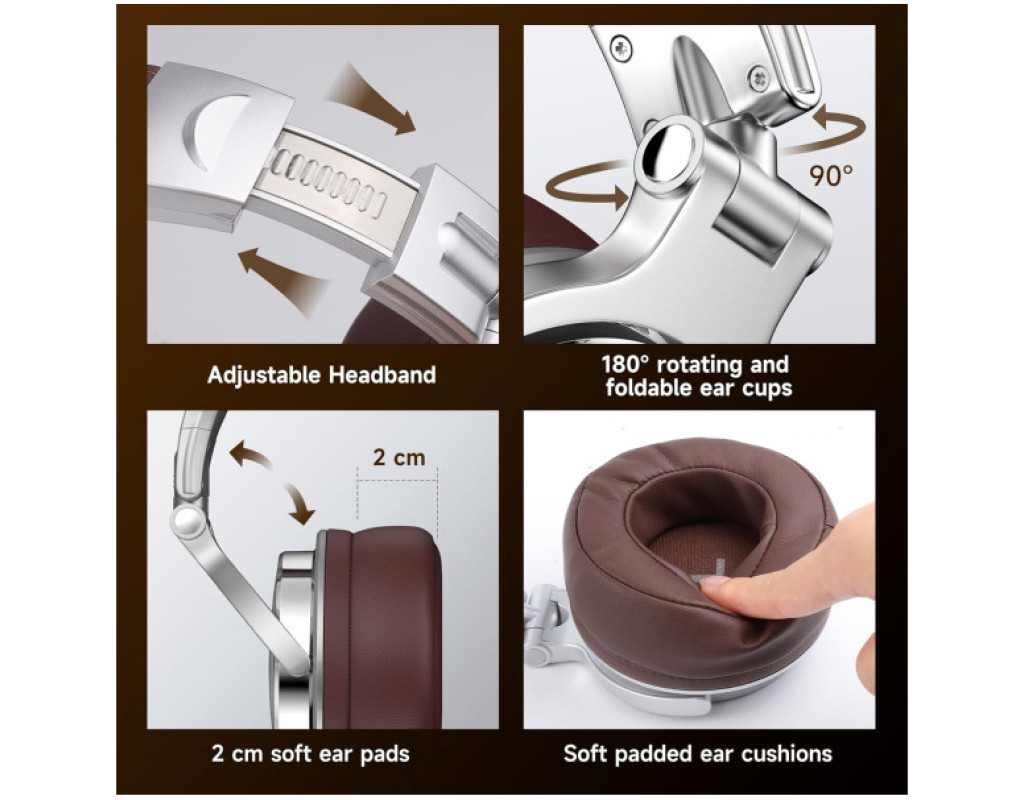 Adjustable Headband

90°

180° rotating and foldable ear cups

2 cm

2 cm soft ear pads

Soft padded ear cushions