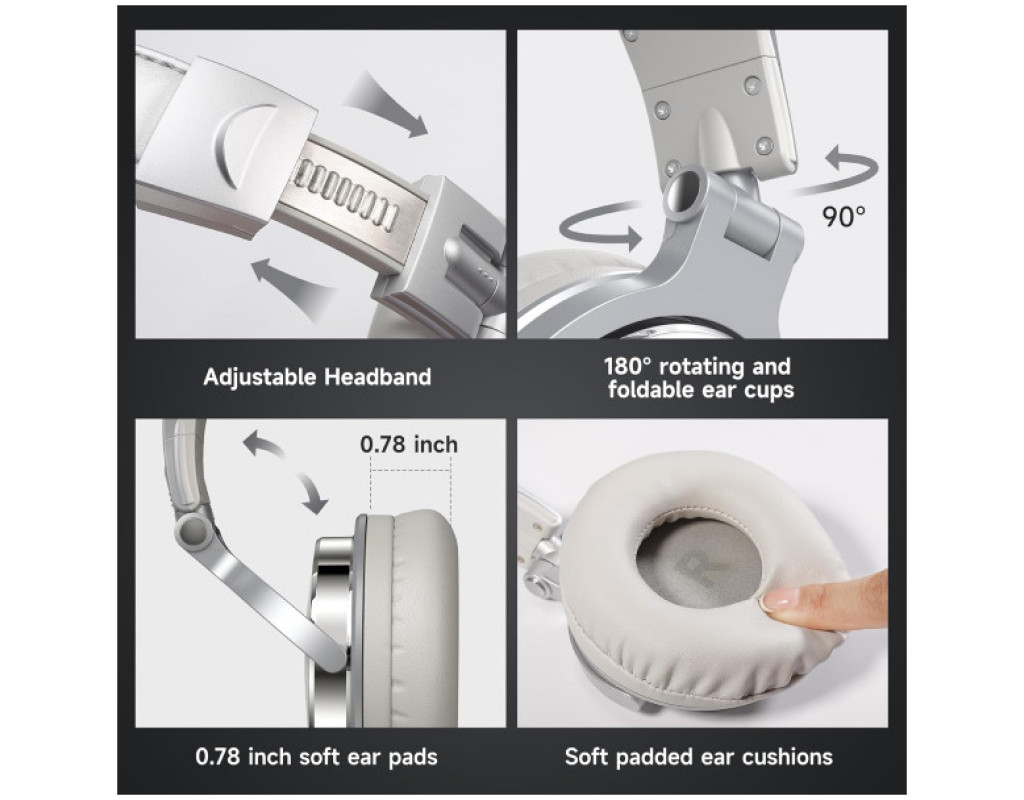 Adjustable Headband

90°

180° rotating and foldable ear cups

0.78 inch

0.78 inch soft ear pads

R

Soft padded ear cushions