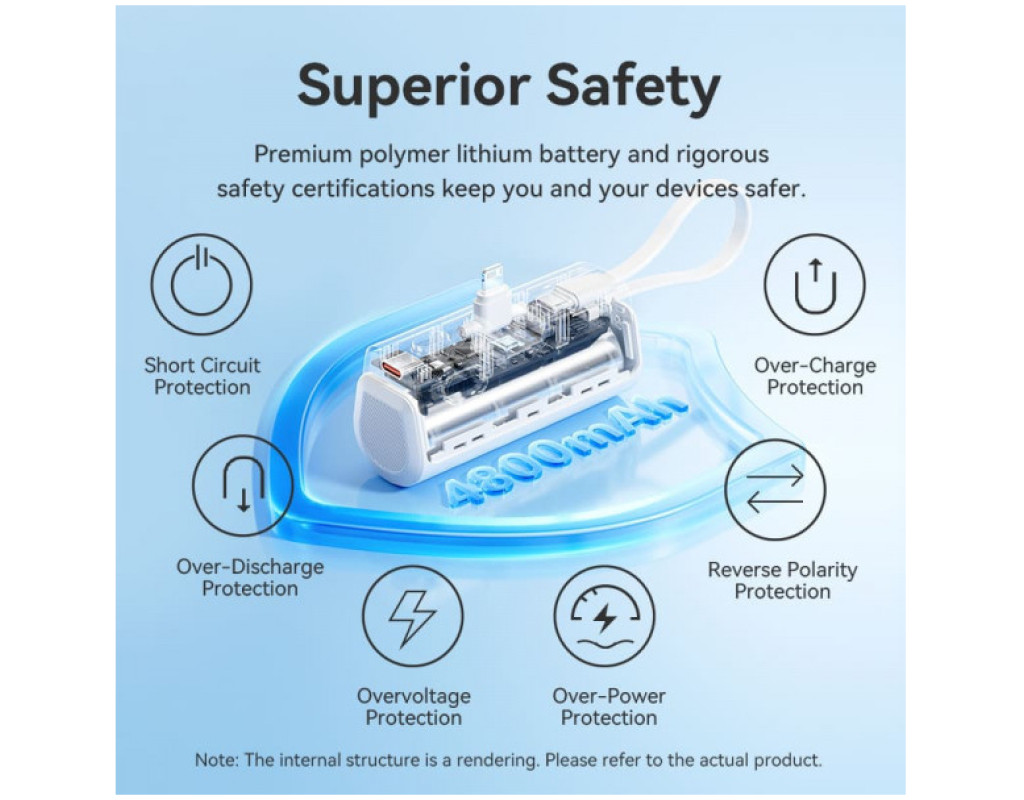 Superior Safety

Premium polymer lithium battery and rigorous safety certifications keep you and your devices safer.

Short Circuit Protection

Over-Charge Protection

4800mAh

Over-Discharge Protection

Reverse Polarity Protection

Overvoltage Protection

Over-Power Protection

Note: The internal structure is a rendering. Please refer to the actual product.