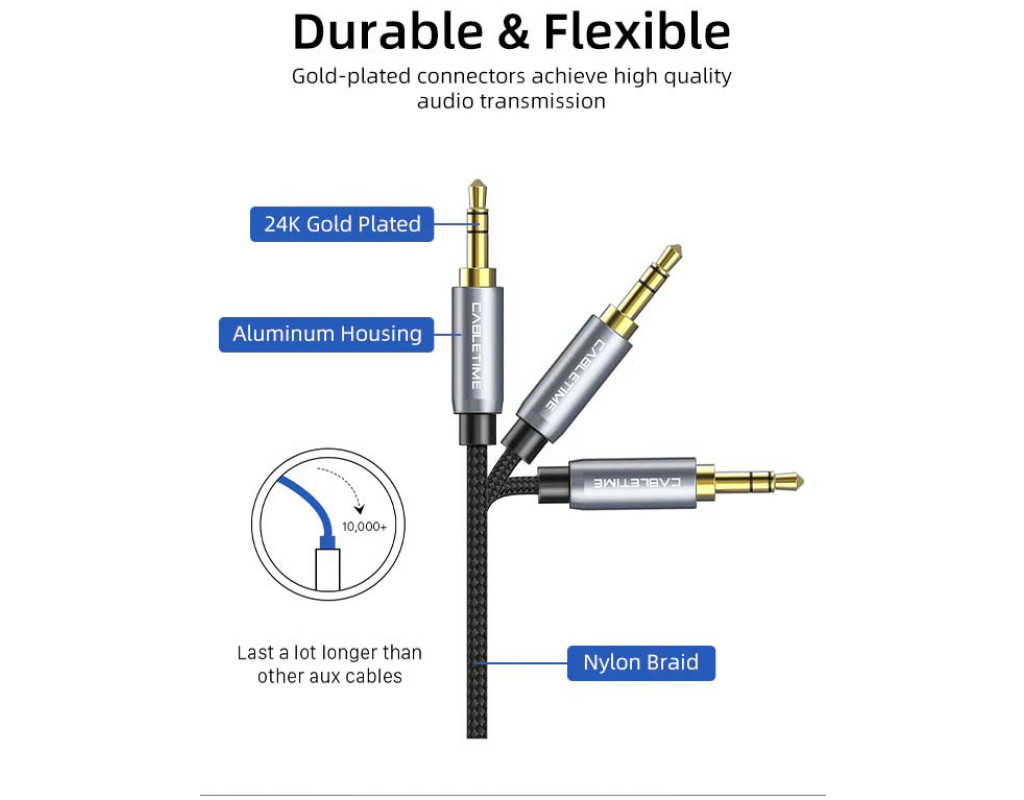 Durable & Flexible

Gold-plated connectors achieve high quality audio transmission

24K Gold Plated

Aluminum Housing

CABLETIME

CABLETIME

CABLETIME

10,000+

Last a lot longer than other aux cables

Nylon Braid