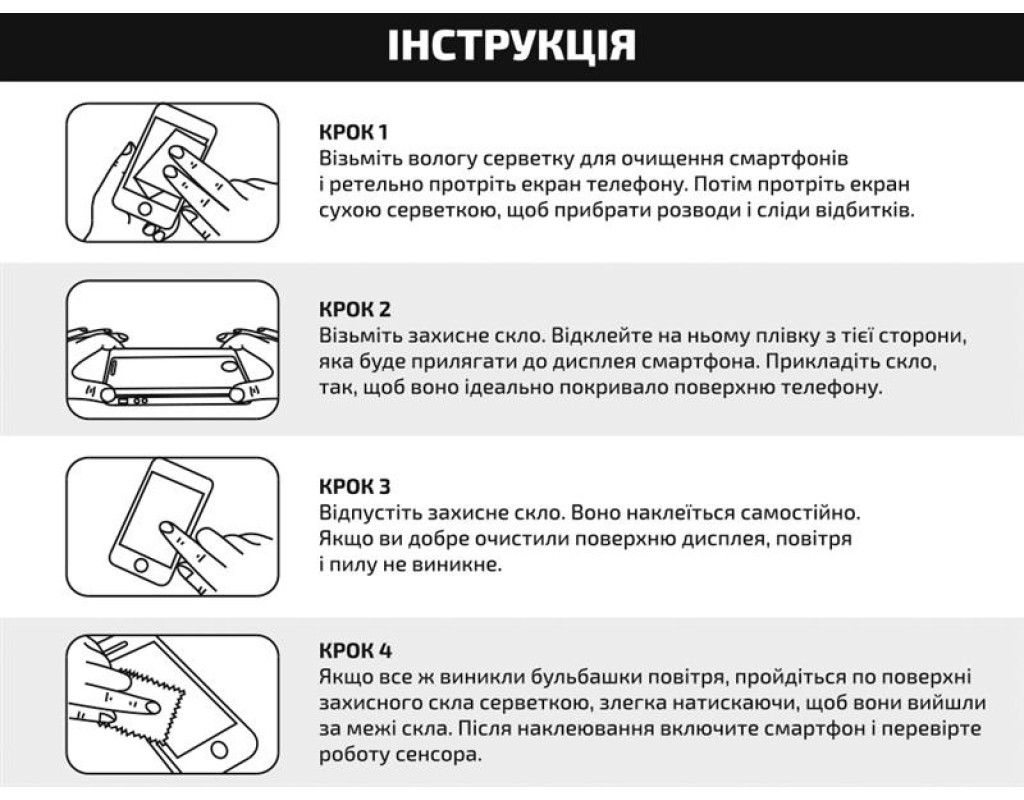 ІНСТРУКЦІЯ

КРОК 1
Візьміть вологу серветку для очищення смартфонів і ретельно протріть екран телефону. Потім протріть екран сухою серветкою, щоб прибрати розводи і сліди відбитків.

КРОК 2
Візьміть захисне скло. Відклейте на ньому плівку з тієї сторони, яка буде прилягати до дисплея смартфона. Прикладіть скло, так, щоб воно ідеально покривало поверхню телефону.

КРОК 3
Відпустіть захисне скло. Воно наклеїться самостійно. Якщо ви добре очистили поверхню дисплея, повітря і пилу не виникне.

КРОК 4
Якщо все ж виникли бульбашки повітря, пройдіться по поверхні захисного скла серветкою, злегка натискаючи, щоб вони вийшли за межі скла. Після наклеювання включите смартфон і перевірте роботу сенсора.