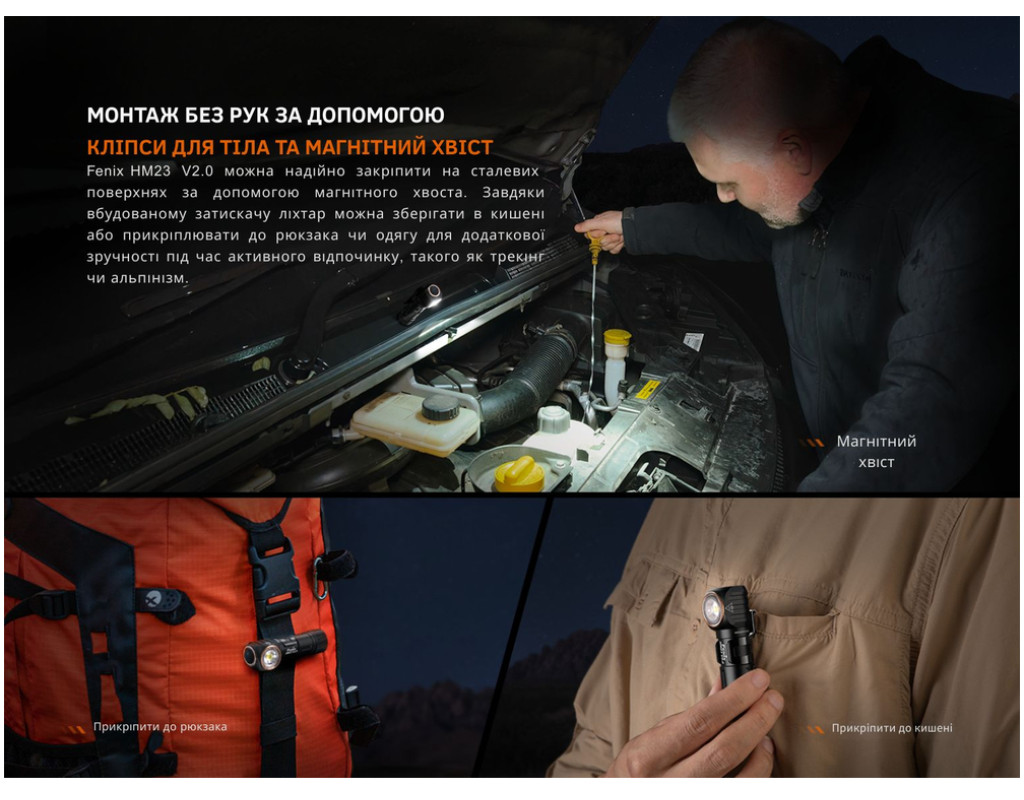 МОНТАЖ БЕЗ РУК ЗА ДОПОМОГОЮ
КЛІПСИ ДЛЯ ТІЛА ТА МАГНІТНИЙ ХВІСТ

Fenix HM23 V2.0 можна надійно закріпити на сталевих поверхнях за допомогою магнітного хвоста. Завдяки вбудованому затискачу ліхтар можна зберігати в кишені або прикріплювати до рюкзака чи одягу для додаткової зручності під час активного відпочинку, такого як трекінг чи альпінізм.

Магнітний хвіст

Прикріпити до рюкзака

Прикріпити до кишені