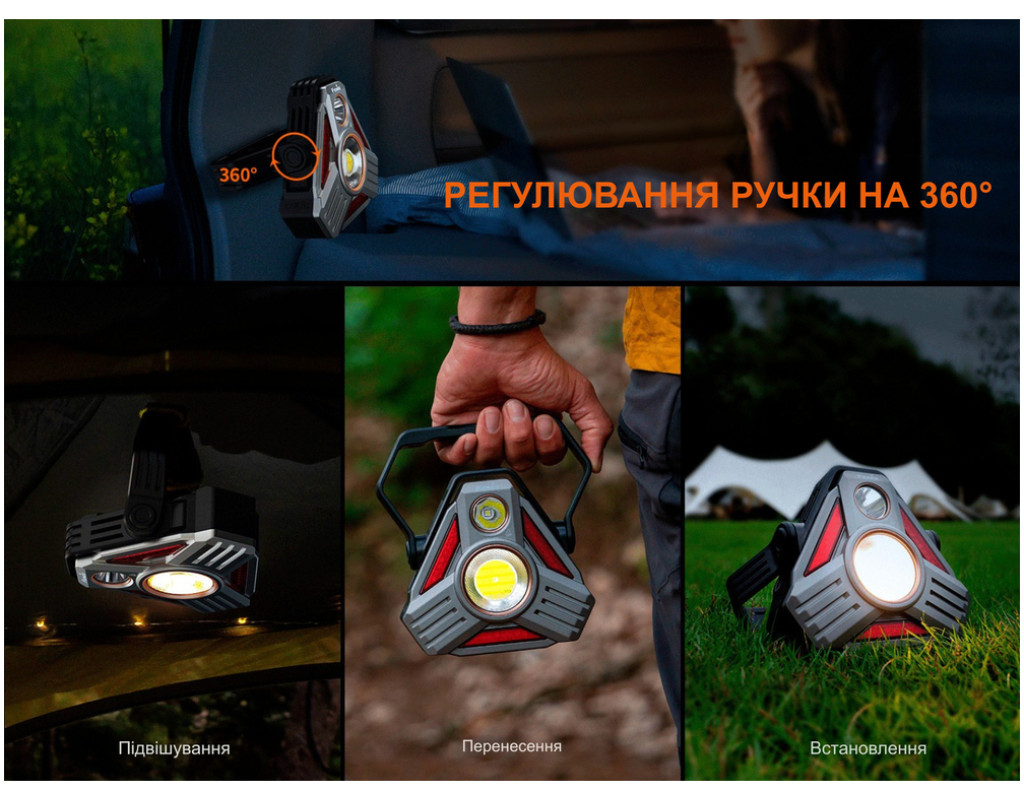 360°

РЕГУЛЮВАННЯ РУЧКИ НА 360°

Підвішування

Перенесення

Встановлення