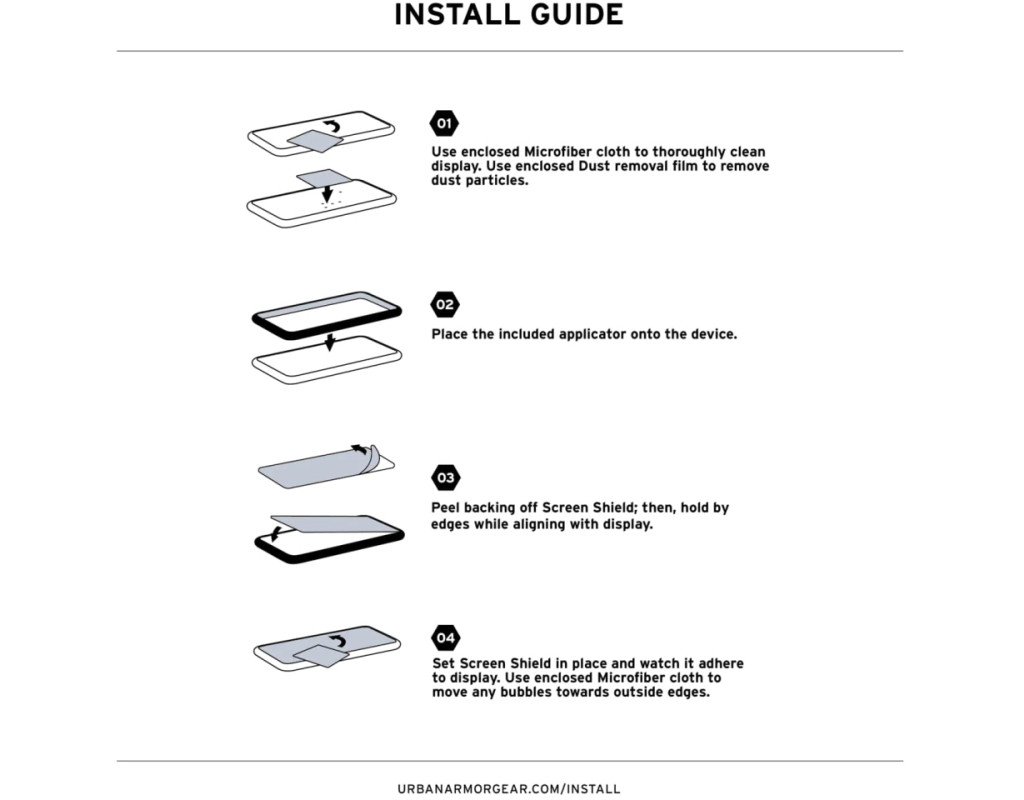 INSTALL GUIDE

01

Use enclosed Microfiber cloth to thoroughly clean display. Use enclosed Dust removal film to remove dust particles.

02

Place the included applicator onto the device.

03

Peel backing off Screen Shield; then, hold by edges while aligning with display.

04

Set Screen Shield in place and watch it adhere to display. Use enclosed Microfiber cloth to move any bubbles towards outside edges.

URBANARMORGEAR.COM/INSTALL