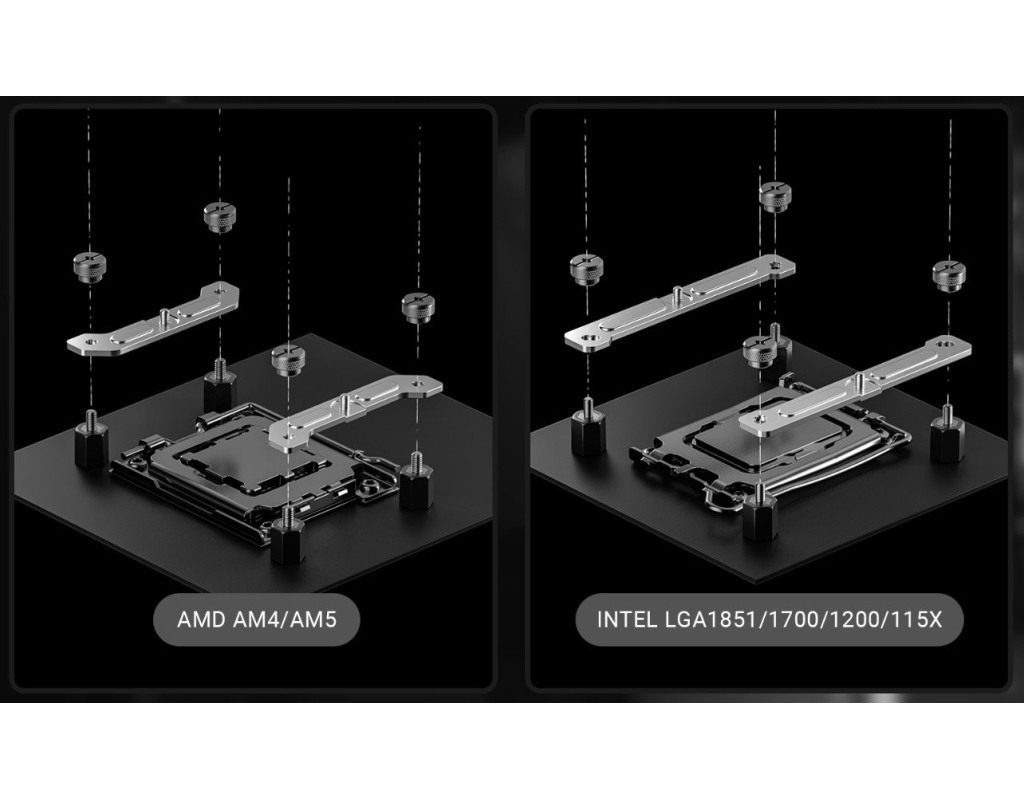 AMD AM4/AM5

INTEL LGA1851/1700/1200/115X