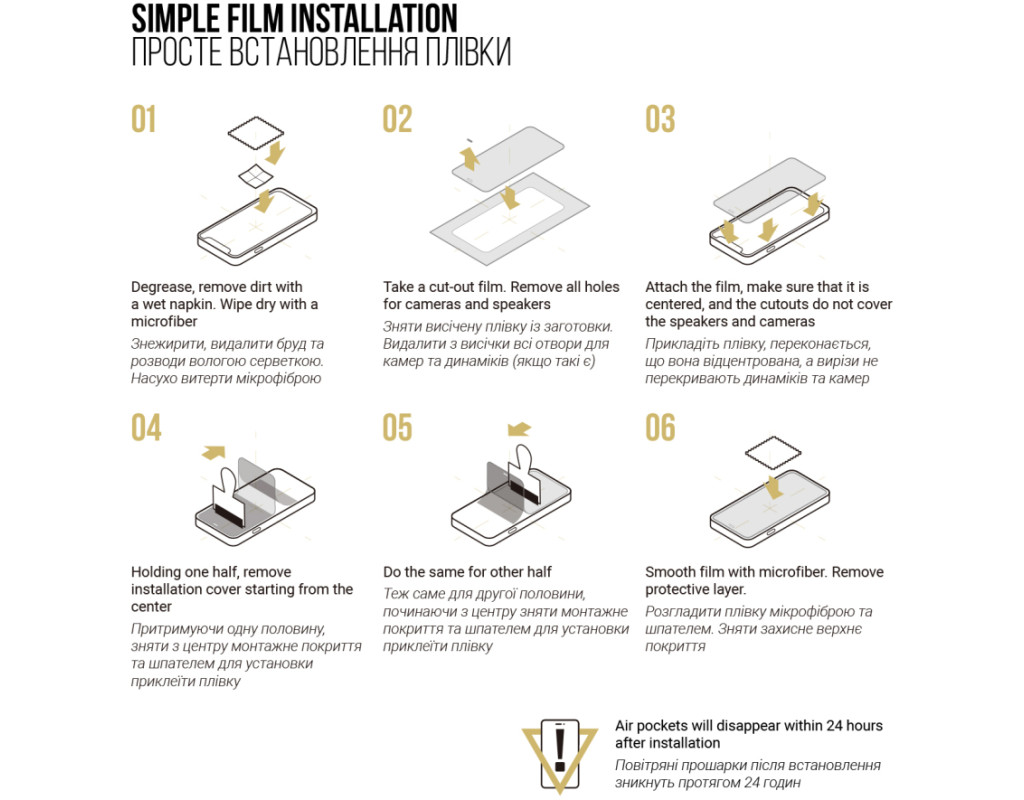 SIMPLE FILM INSTALLATION
ПРОСТЕ ВСТАНОВЛЕННЯ ПЛІВКИ

01

Degrease, remove dirt with a wet napkin. Wipe dry with a microfiber

Знежирити, видалити бруд та розводи вологою серветкою. Насухо витерти мікрофіброю

02

Take a cut-out film. Remove all holes for cameras and speakers

Зняти висічену плівку із заготовки. Видалити з висічки всі отвори для камер та динаміків (якщо такі є)

03

Attach the film, make sure that it is centered, and the cutouts do not cover the speakers and cameras

Прикладіть плівку, переконається, що вона відцентрована, а вирізи не перекривають динаміків та камер

04

Holding one half, remove installation cover starting from the center

Притримуючи одну половину, зняти з центру монтажне покриття та шпателем для установки приклеїти плівку

05

Do the same for other half

Теж саме для другої половини, починаючи з центру зняти монтажне покриття та шпателем для установки приклеїти плівку

06

Smooth film with microfiber. Remove protective layer.

Розгладити плівку мікрофіброю та шпателем. Зняти захисне верхнє покриття

Air pockets will disappear within 24 hours after installation

Повітряні прошарки після встановлення зникнуть протягом 24 годин