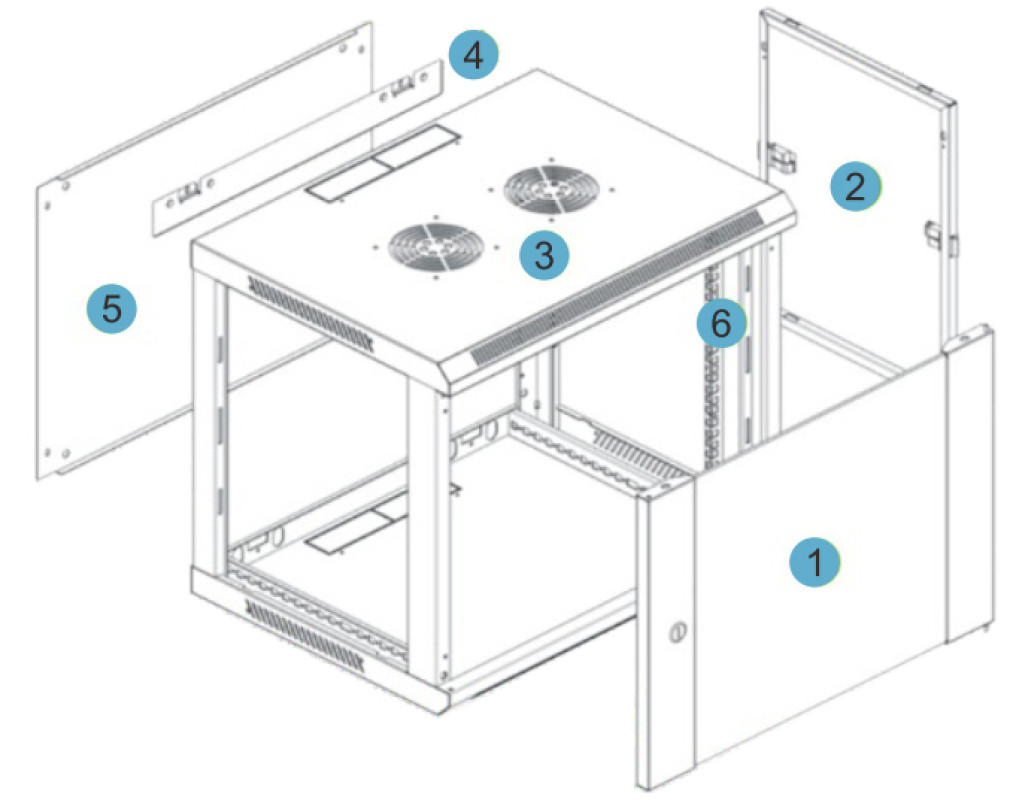 4
2
3
5
6
1