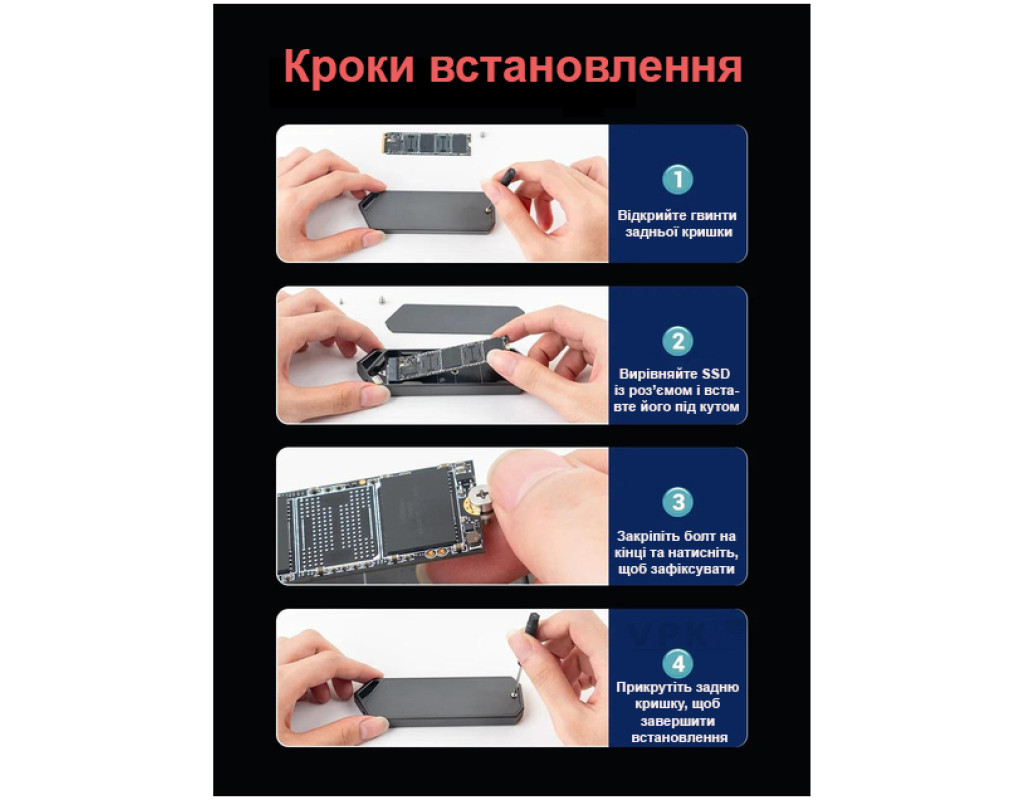 Кроки встановлення

1
Відкрийте гвинти задньої кришки

2
Вирівняйте SSD із роз'ємом і вставте його під кутом

3
Закріпіть болт на кінці та натисніть, щоб зафіксувати

4
Прикрутіть задню кришку, щоб завершити встановлення