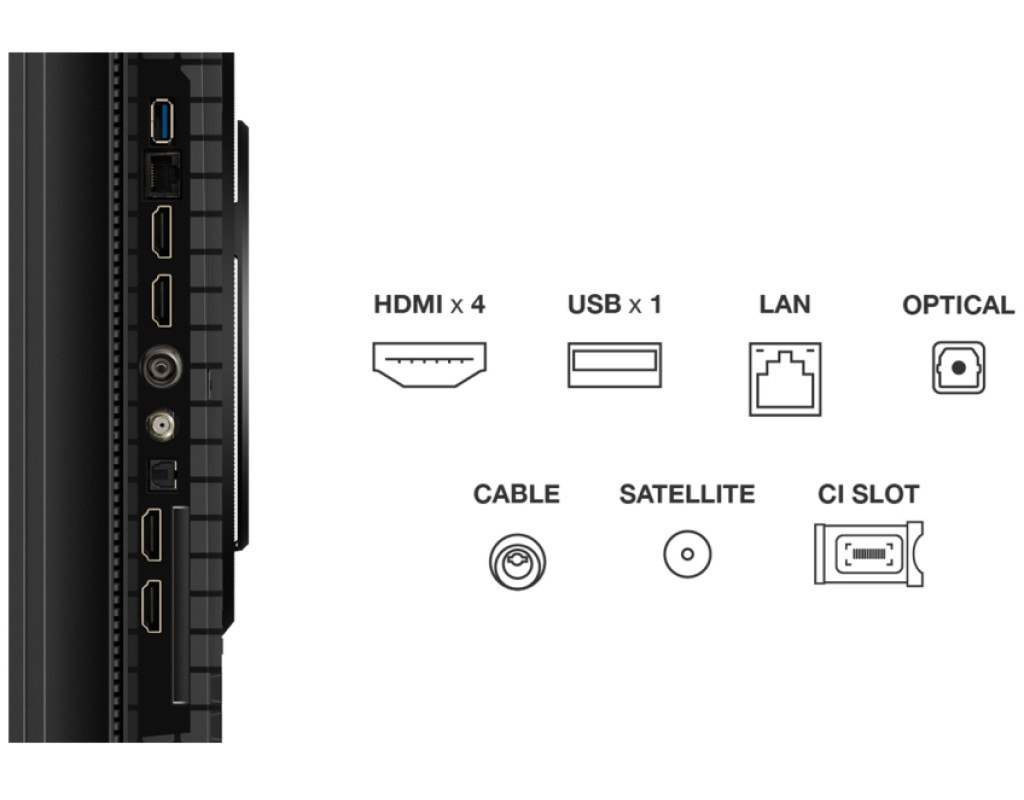 HDMI x 4 USB x 1 LAN OPTICAL

CABLE SATELLITE CI SLOT