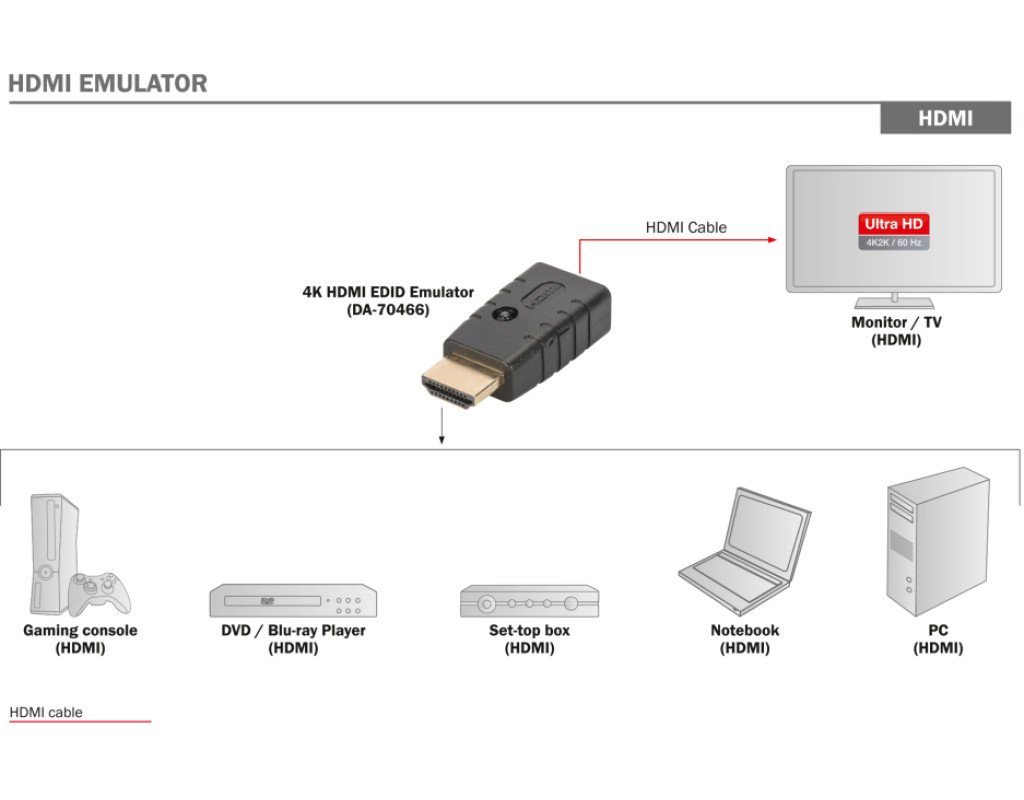 HDMI EMULATOR

HDMI

HDMI Cable

Ultra HD
4K2K / 60 Hz

4K HDMI EDID Emulator
(DA-70466)

Monitor / TV
(HDMI)

Gaming console
(HDMI)

DVD / Blu-ray Player
(HDMI)

Set-top box
(HDMI)

Notebook
(HDMI)

PC
(HDMI)

HDMI cable