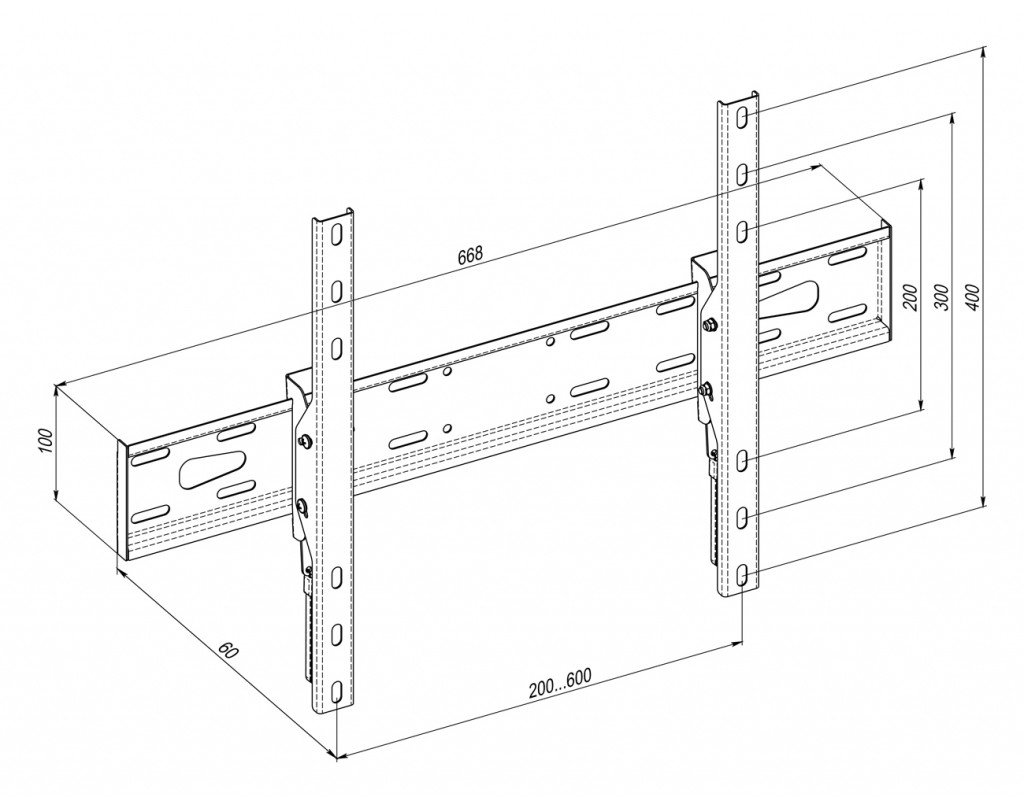 668

200

300

400

100

60

200...600