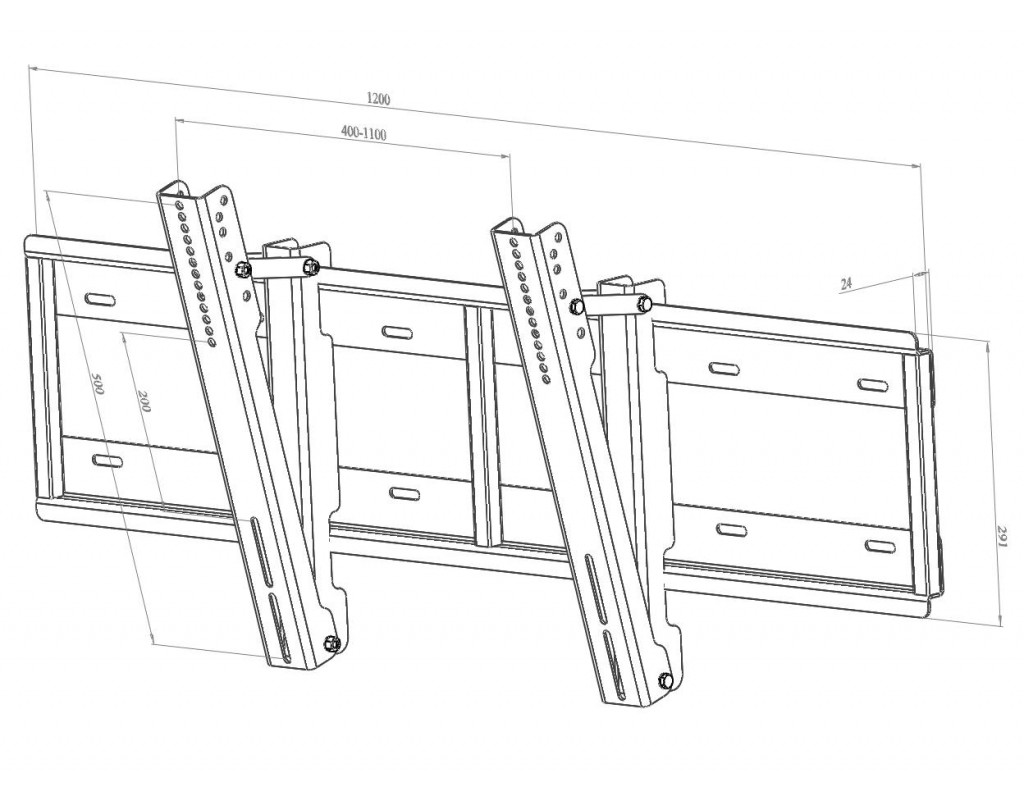 1200
400-1100
24
500
200
291