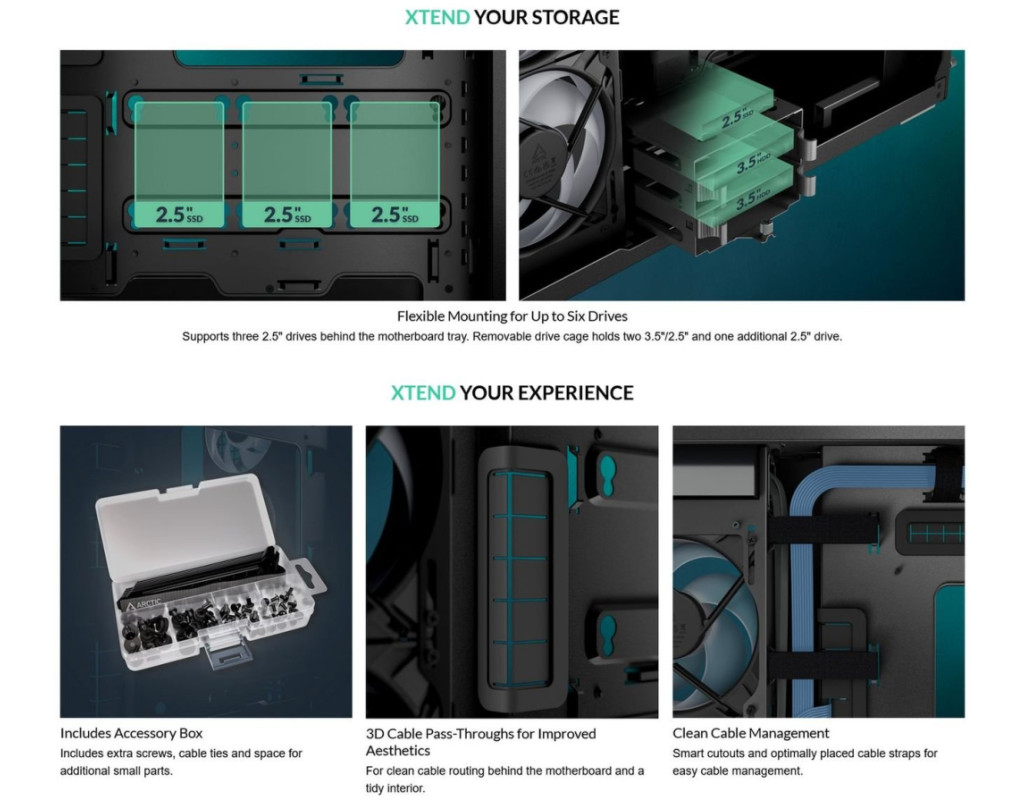 XTEND YOUR STORAGE

2.5" SSD

2.5" SSD

2.5" SSD

2.5" SSD

3.5" HDD

3.5" HDD

Flexible Mounting for Up to Six Drives

Supports three 2.5" drives behind the motherboard tray. Removable drive cage holds two 3.5"/2.5" and one additional 2.5" drive.

XTEND YOUR EXPERIENCE

ARCTIC

Includes Accessory Box

Includes extra screws, cable ties and space for additional small parts.

3D Cable Pass-Throughs for Improved Aesthetics

For clean cable routing behind the motherboard and a tidy interior.

Clean Cable Management

Smart cutouts and optimally placed cable straps for easy cable management.