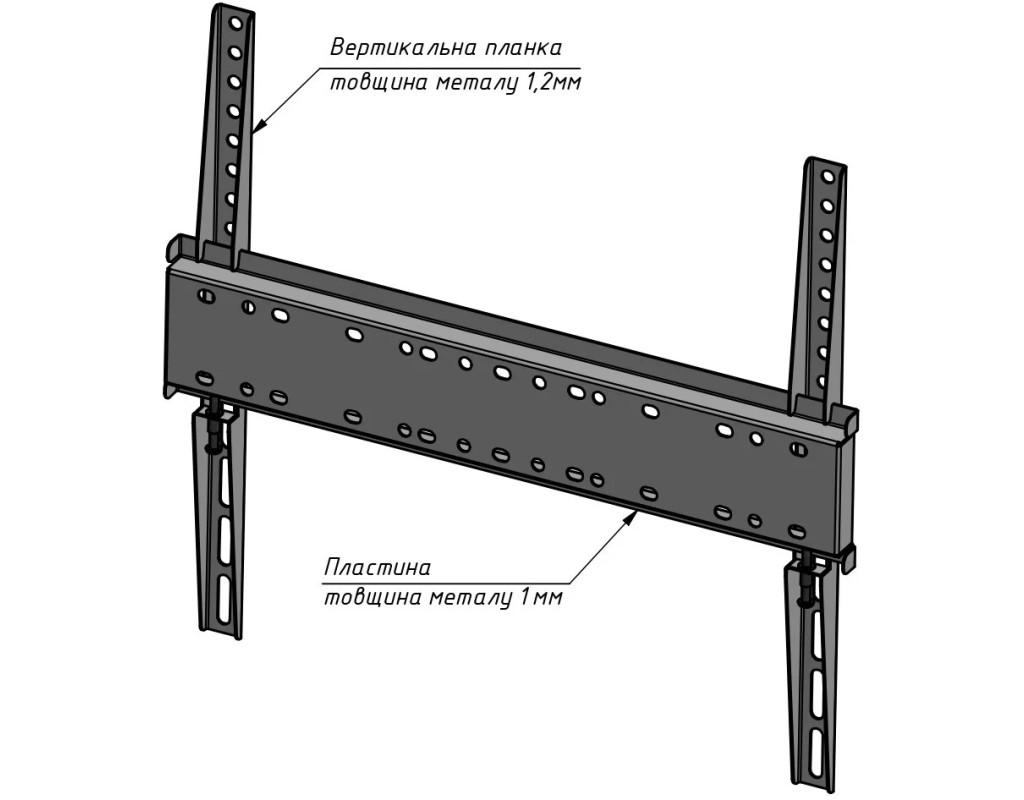 Вертикальна планка
товщина металу 1,2мм

Пластина
товщина металу 1мм