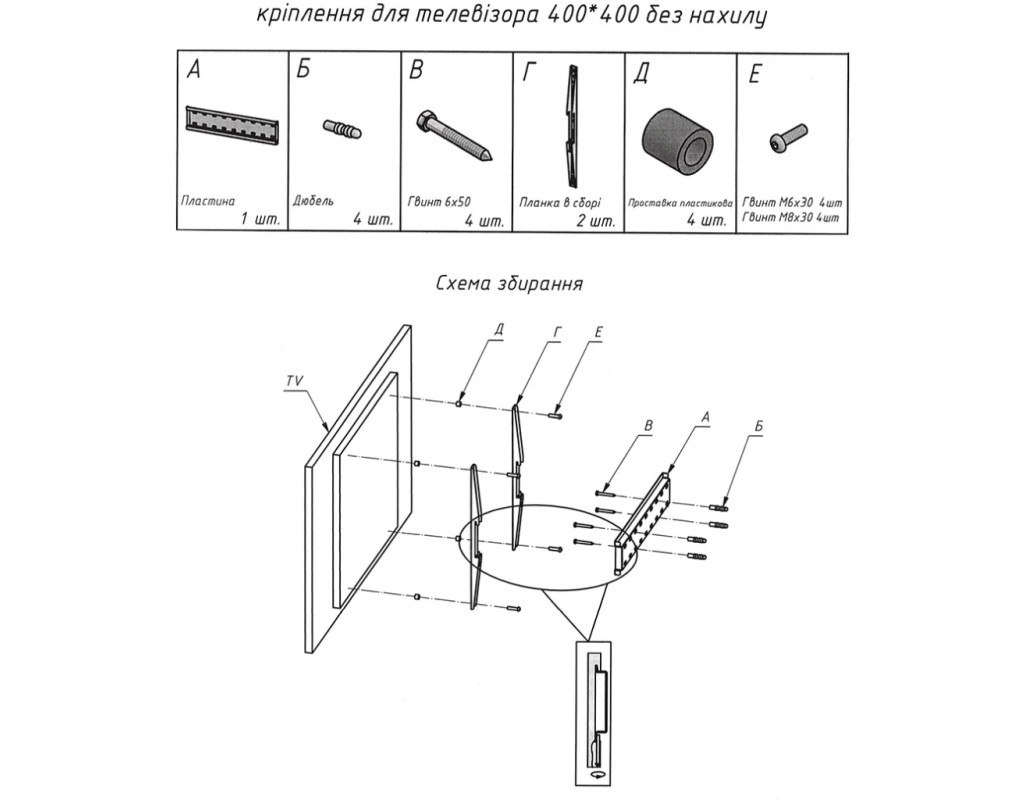 кріплення для телевізора 400*400 без нахилу

| А | Б | В | Г | Д | Е |
|---|---|---|---|---|---|
| Пластина 1 шт. | Дюбель 4 шт. | Гвинт 6х50 4 шт. | Планка в зборі 2 шт. | Проставка пластикова 4 шт. | Гвинт М6х30 4шт Гвинт М8х30 4шт |

Схема збирання

TV

Д

Г

Е

В

А

Б