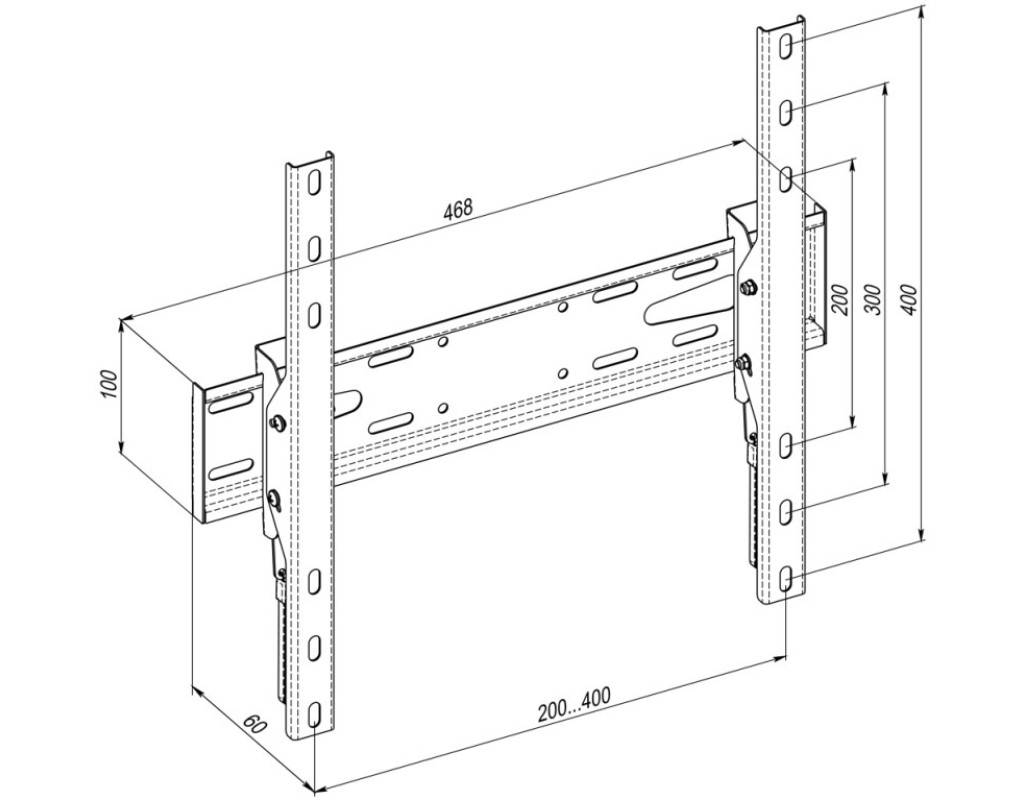 468
100
200
300
400
60
200...400