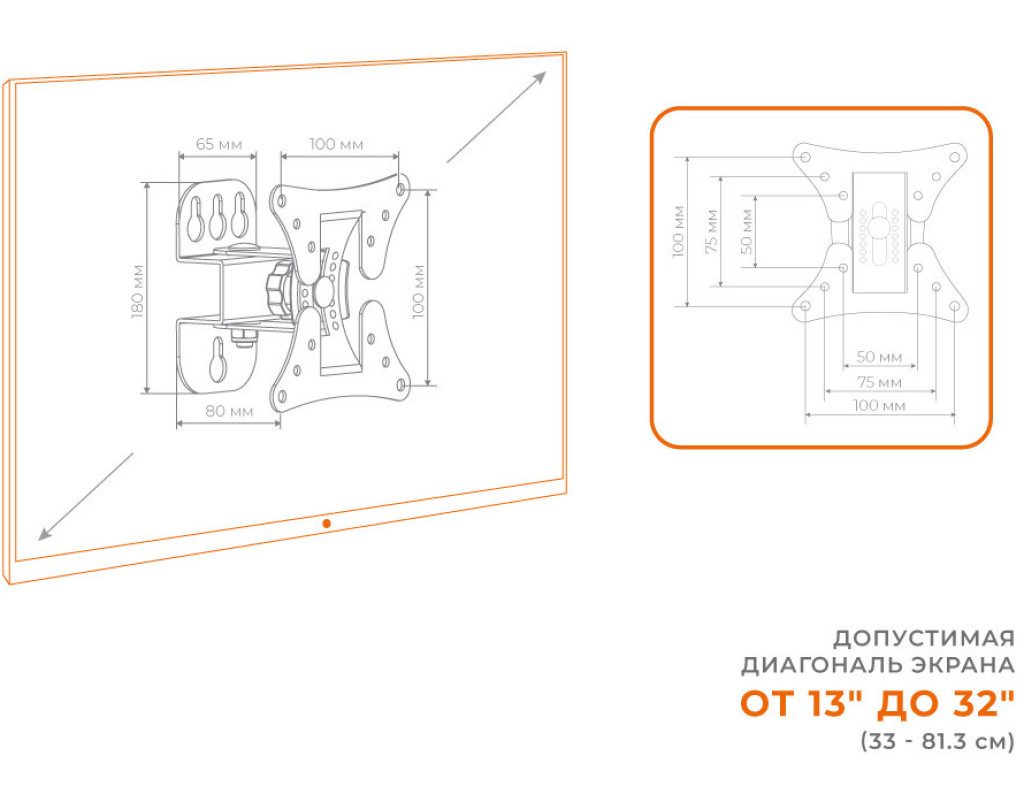 65 мм
100 мм
180 мм
100 мм
80 мм

100 мм
75 мм
50 мм
50 мм
75 мм
100 мм

ДОПУСТИМАЯ ДИАГОНАЛЬ ЭКРАНА
ОТ 13" ДО 32"
(33 - 81.3 см)