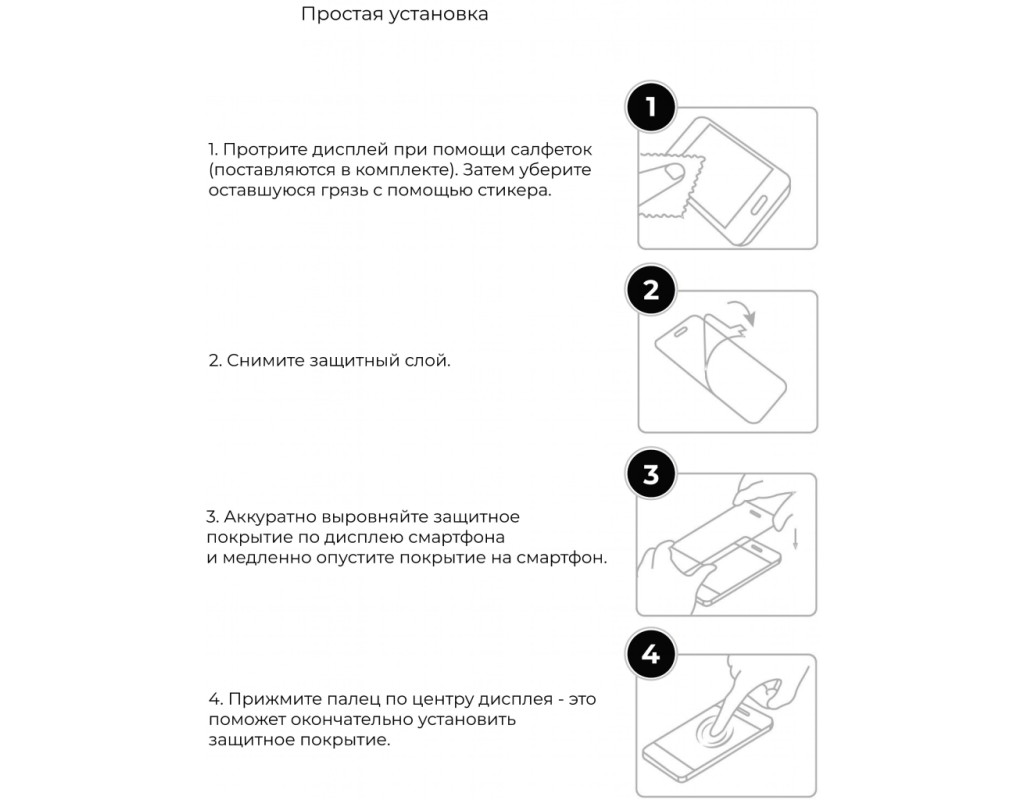 Простая установка

1. Протрите дисплей при помощи салфеток (поставляются в комплекте). Затем уберите оставшуюся грязь с помощью стикера.

1

2. Снимите защитный слой.

2

3. Аккуратно выровняйте защитное покрытие по дисплею смартфона и медленно опустите покрытие на смартфон.

3

4. Прижмите палец по центру дисплея - это поможет окончательно установить защитное покрытие.

4