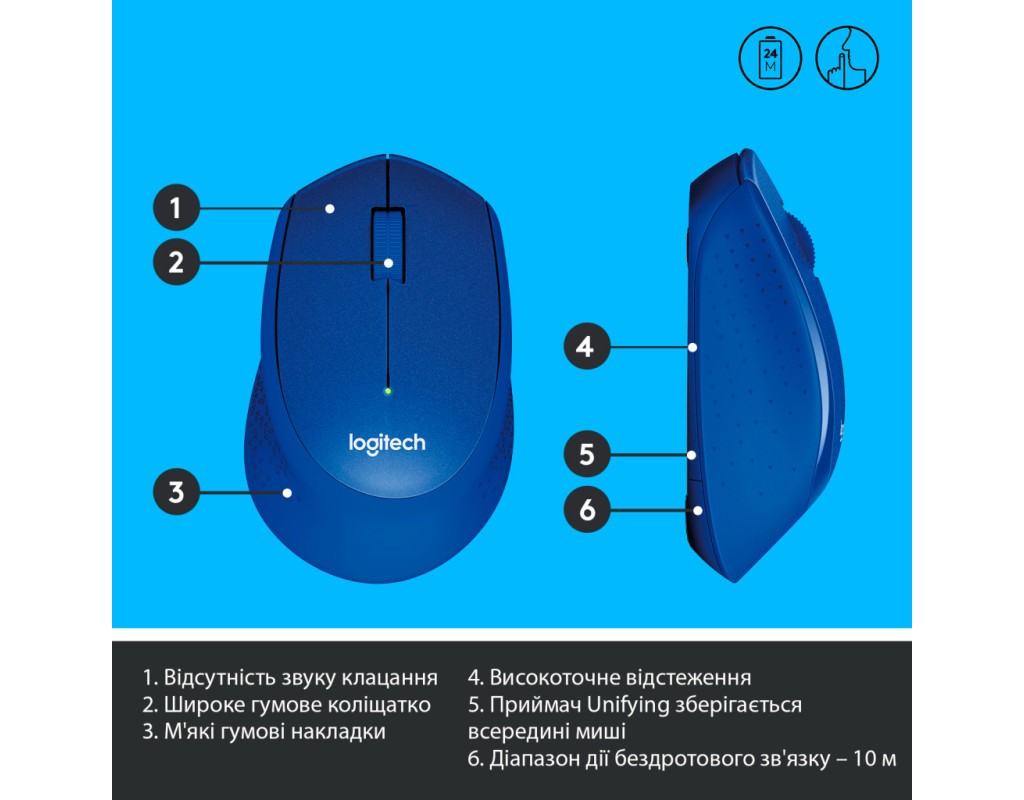 24
M

1
2
3
logitech
4
5
6

1. Відсутність звуку клацання
2. Широке гумове коліщатко
3. М'які гумові накладки

4. Високоточне відстеження
5. Приймач Unifying зберігається всередині миші
6. Діапазон дії бездротового зв'язку – 10 м