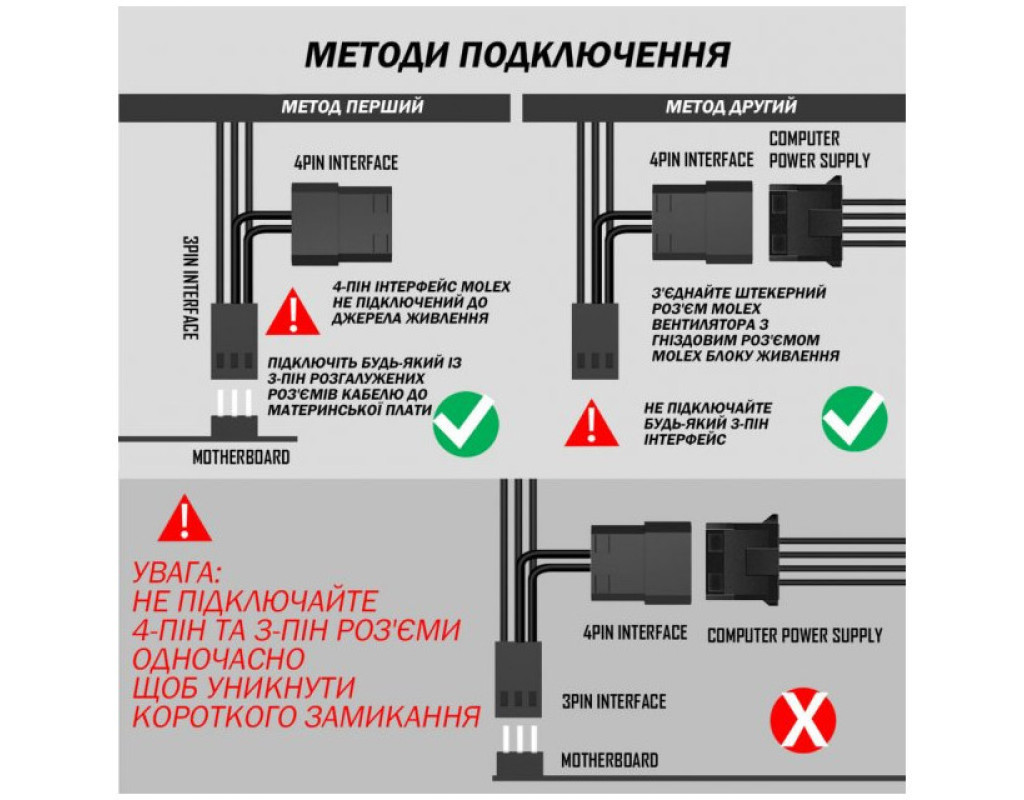 МЕТОДИ ПОДКЛЮЧЕННЯ

МЕТОД ПЕРШИЙ

4PIN INTERFACE

3PIN INTERFACE

4-ПІН ІНТЕРФЕЙС MOLEX НЕ ПІДКЛЮЧЕНИЙ ДО ДЖЕРЕЛА ЖИВЛЕННЯ

ПІДКЛЮЧІТЬ БУДЬ-ЯКИЙ ІЗ 3-ПІН РОЗГАЛУЖЕНИХ РОЗ'ЄМІВ КАБЕЛЮ ДО МАТЕРИНСЬКОЇ ПЛАТИ

MOTHERBOARD

МЕТОД ДРУГИЙ

4PIN INTERFACE

COMPUTER POWER SUPPLY

З'ЄДНАЙТЕ ШТЕКЕРНИЙ РОЗ'ЄМ MOLEX ВЕНТИЛЯТОРА З ГНІЗДОВИМ РОЗ'ЄМОМ MOLEX БЛОКУ ЖИВЛЕННЯ

НЕ ПІДКЛЮЧАЙТЕ БУДЬ-ЯКИЙ 3-ПІН ІНТЕРФЕЙС

УВАГА:
НЕ ПІДКЛЮЧАЙТЕ 4-ПІН ТА 3-ПІН РОЗ'ЄМИ ОДНОЧАСНО ЩОБ УНИКНУТИ КОРОТКОГО ЗАМИКАННЯ

4PIN INTERFACE

COMPUTER POWER SUPPLY

3PIN INTERFACE

MOTHERBOARD