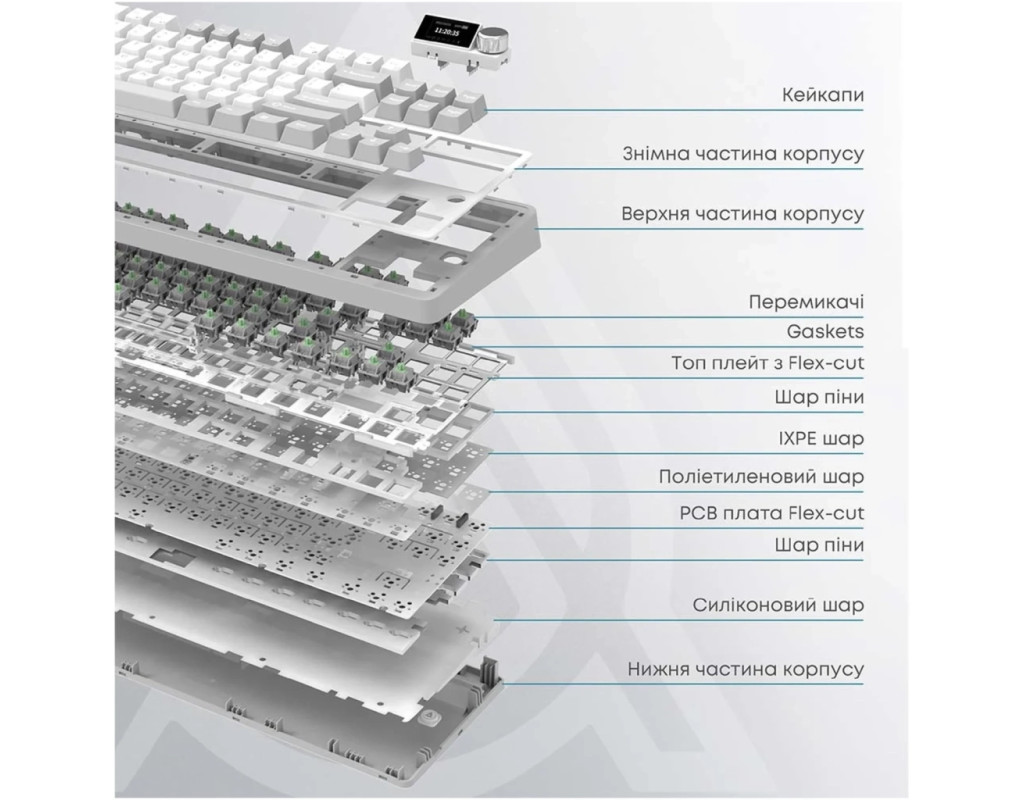 11:20:35

Кейкапи

Знімна частина корпусу

Верхня частина корпусу

Перемикачі

Gaskets

Топ плейт з Flex-cut

Шар піни

IXPE шар

Поліетиленовий шар

PCB плата Flex-cut

Шар піни

Силіконовий шар

Нижня частина корпусу