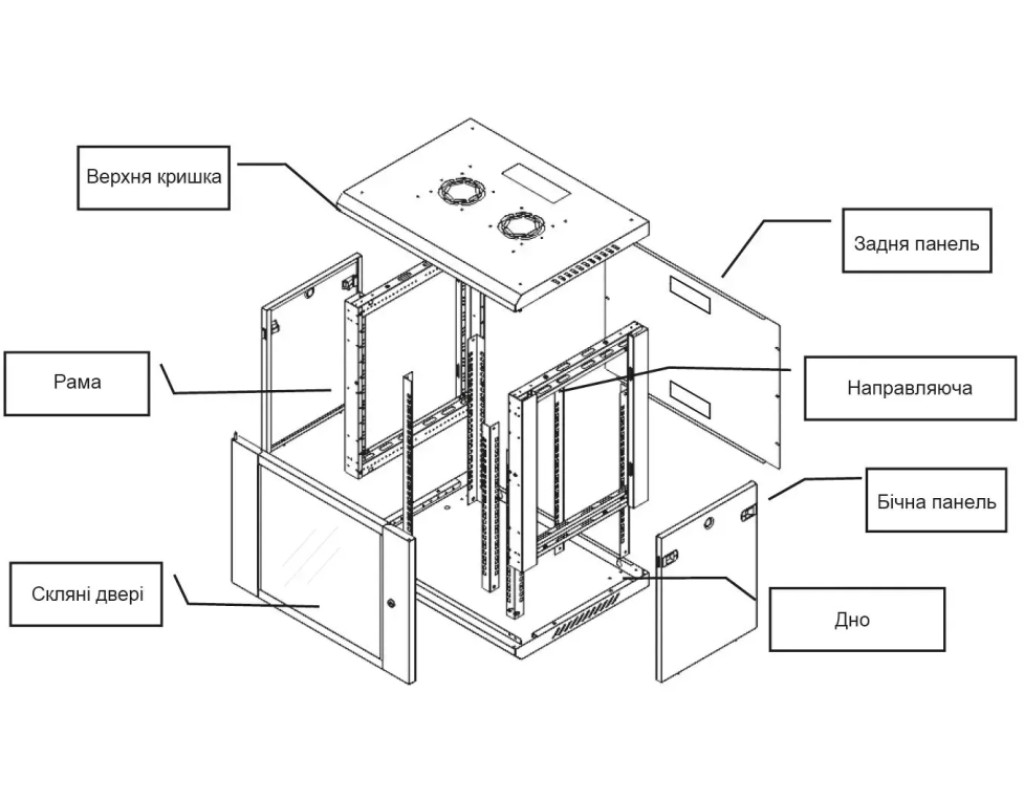 Верхня кришка

Задня панель

Рама

Направляюча

Бічна панель

Скляні двері

Дно