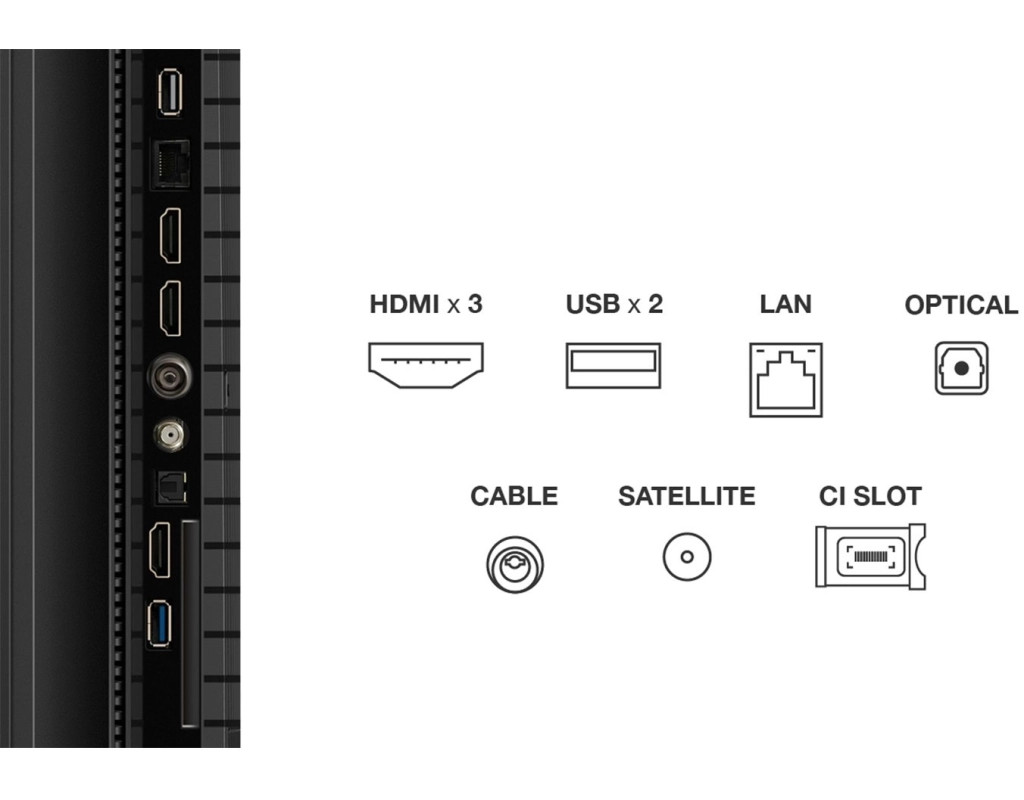 HDMI x 3 USB x 2 LAN OPTICAL

CABLE SATELLITE CI SLOT