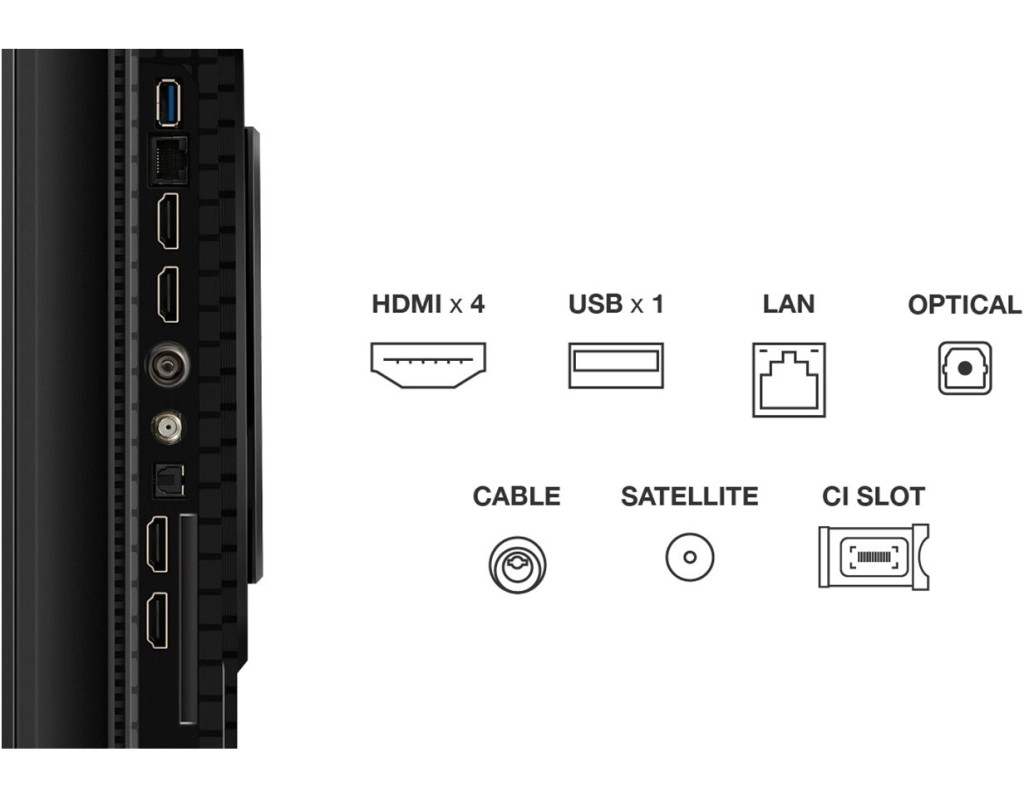 HDMI x 4
USB x 1
LAN
OPTICAL
CABLE
SATELLITE
CI SLOT